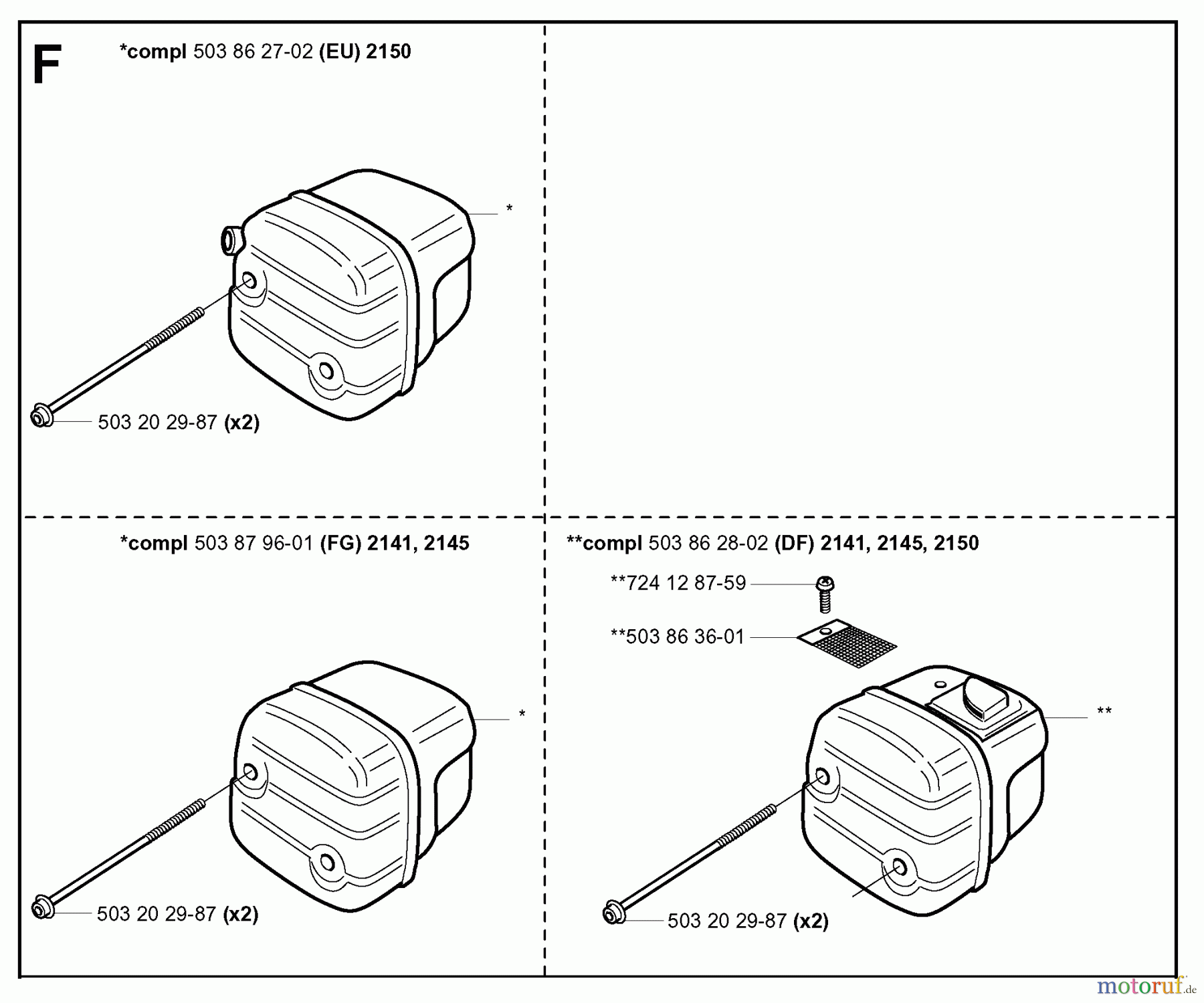 F

*compl 503 86 27-02 (EU) 2150

*

503 20 29-87 (x2)

*compl 503 87 96-01 (FG) 2141, 2145

*

503 20 29-87 (x2)

**compl 503 86 28-02 (DF) 2141, 2145, 2150

**724 12 87-59

**503 86 36-01

**

503 20 29-87 (x2)

motoruf.de