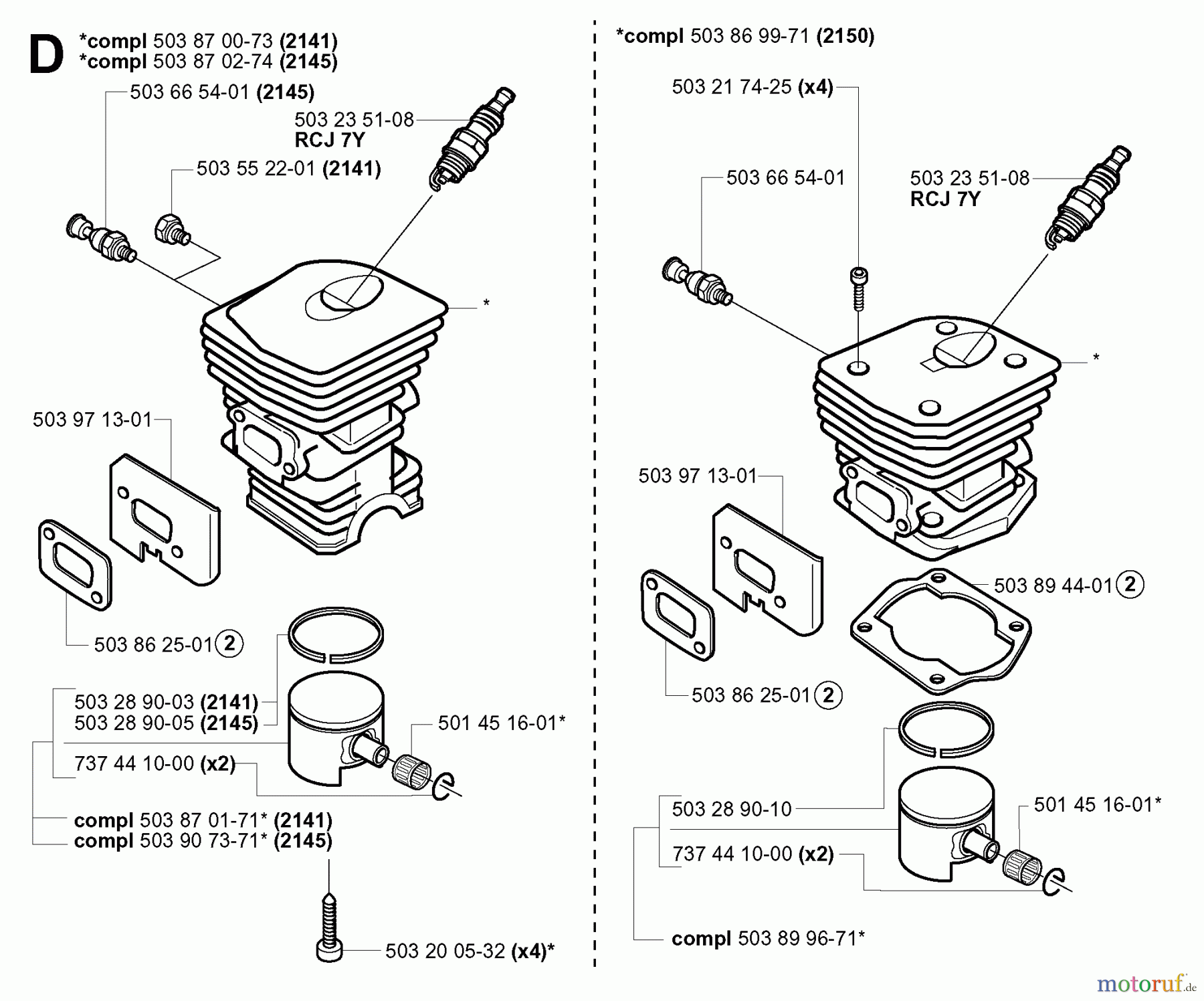 D

*compl 503 87 00-73 (2141)
*compl 503 87 02-74 (2145)

503 66 54-01 (2145)

503 23 51-08
RCJ 7Y

503 55 22-01 (2141)

*

503 97 13-01

503 86 25-01 ②

503 28 90-03 (2141)
503 28 90-05 (2145)

501 45 16-01*

737 44 10-00 (x2)

compl 503 87 01-71* (2141)
compl 503 90 73-71* (2145)

503 20 05-32 (x4)*

*compl 503 86 99-71 (2150)

503 21 74-25 (x4)

503 66 54-01

503 23 51-08
RCJ 7Y

*

503 97 13-01

503 89 44-01 ②

503 86 25-01 ②

503 28 90-10

501 45 16-01*

737 44 10-00 (x2)

compl 503 89 96-71*

motoruf.de