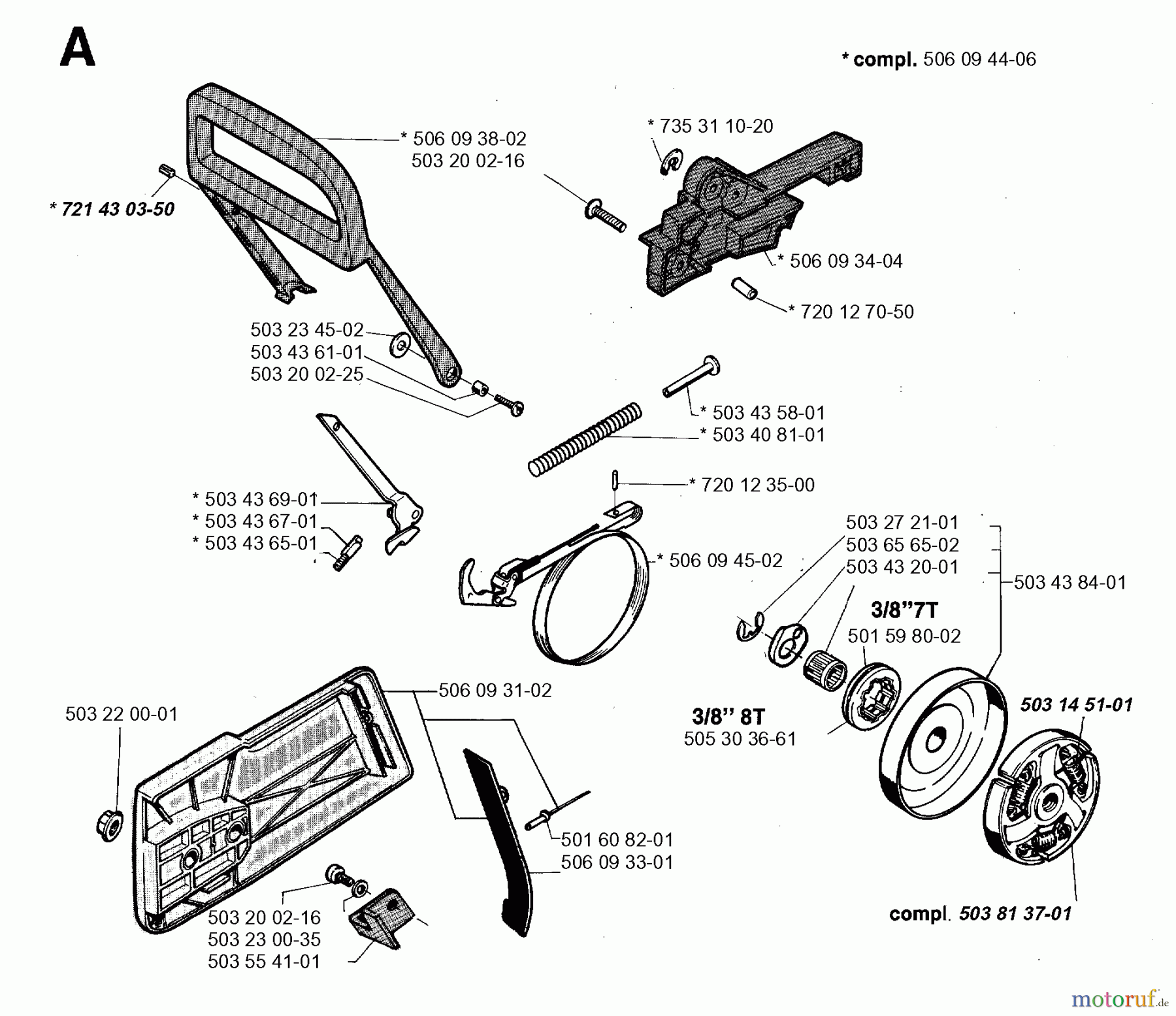 A

* compl. 506 09 44-06

* 506 09 38-02
503 20 02-16

* 735 31 10-20

* 721 43 03-50

* 506 09 34-04

* 720 12 70-50

503 23 45-02
503 43 61-01
503 20 02-25

* 503 43 58-01
* 503 40 81-01

* 720 12 35-00

* 503 43 69-01
* 503 43 67-01
* 503 43 65-01

* 506 09 45-02

503 27 21-01
503 65 65-02
503 43 20-01

503 43 84-01

3/8"7T
501 59 80-02

506 09 31-02

503 22 00-01

3/8" 8T
505 30 36-61

503 14 51-01

501 60 82-01
506 09 33-01

503 20 02-16
503 23 00-35
503 55 41-01

compl. 503 81 37-01

motoruf.de