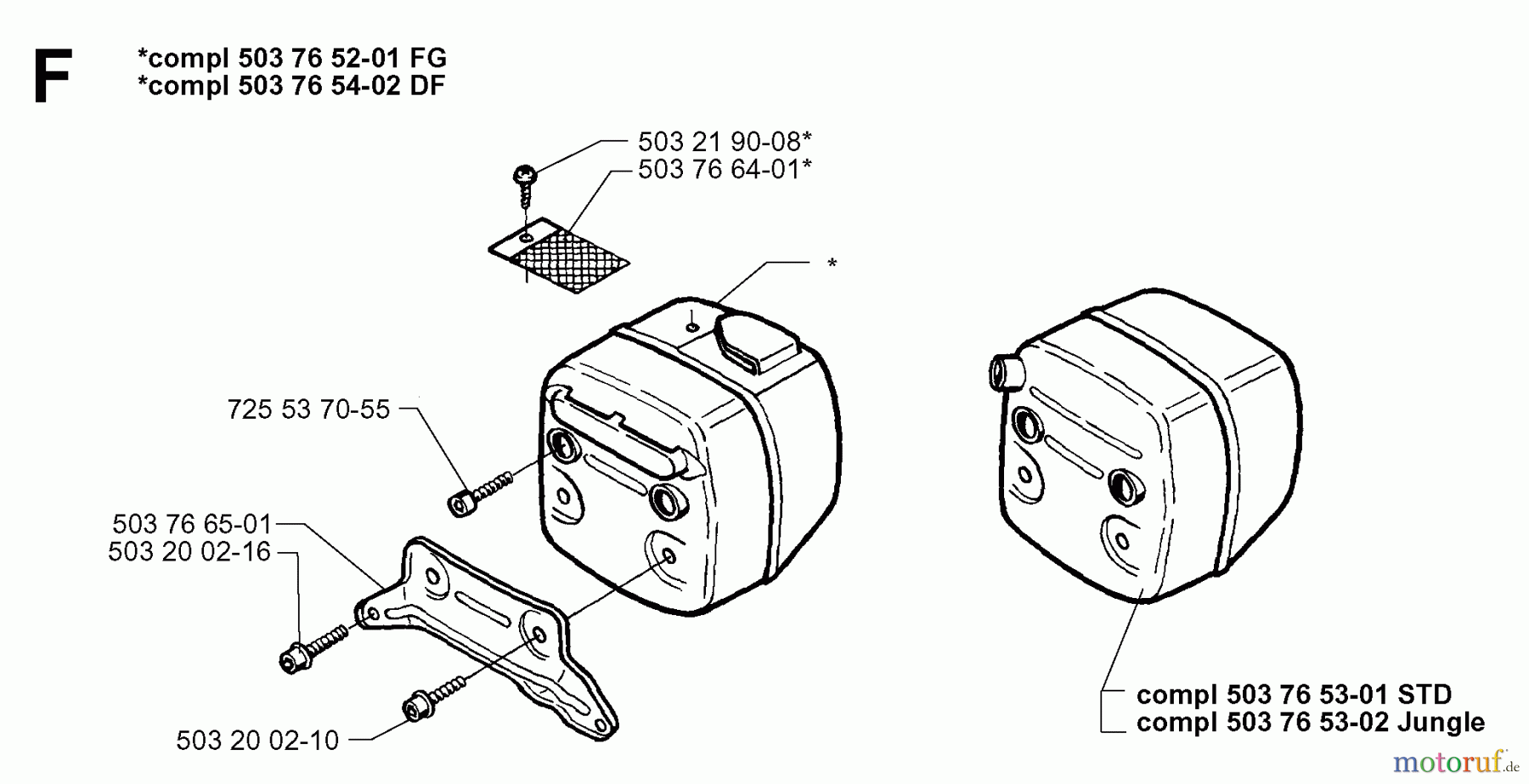 F

*compl 503 76 52-01 FG
*compl 503 76 54-02 DF

503 21 90-08*
503 76 64-01*

*

725 53 70-55

503 76 65-01
503 20 02-16

503 20 02-10

compl 503 76 53-01 STD
compl 503 76 53-02 Jungle

motoruf.de