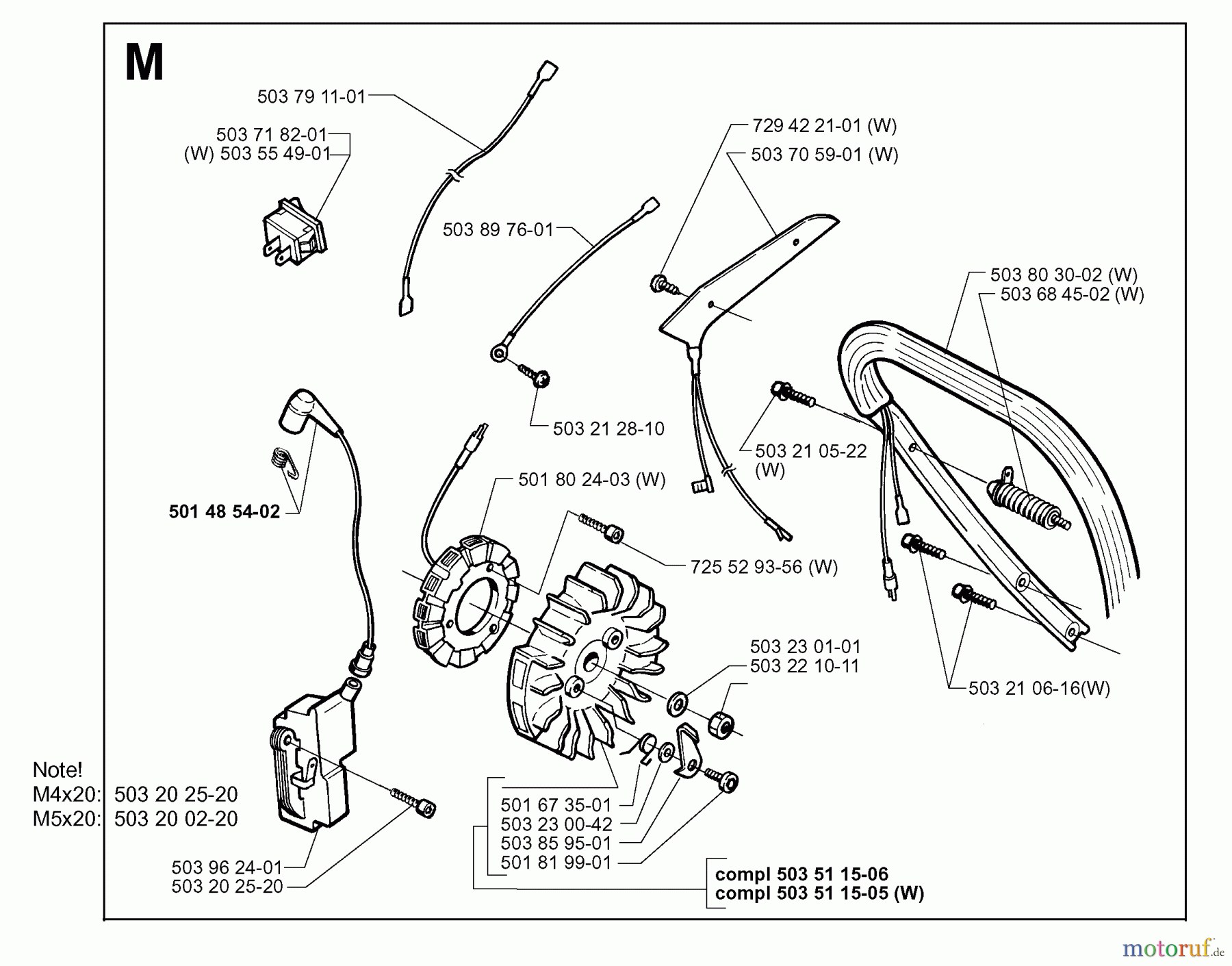 M

503 79 11-01

503 71 82-01
(W) 503 55 49-01

729 42 21-01 (W)
503 70 59-01 (W)

503 89 76-01

503 80 30-02 (W)
503 68 45-02 (W)

503 21 28-10

503 21 05-22
(W)

501 80 24-03 (W)

501 48 54-02

725 52 93-56 (W)

503 23 01-01
503 22 10-11

503 21 06-16(W)

Note!
M4x20: 503 20 25-20
M5x20: 503 20 02-20

501 67 35-01
503 23 00-42
503 85 95-01
501 81 99-01

503 96 24-01
503 20 25-20

compl 503 51 15-06
compl 503 51 15-05 (W)

motoruf.de