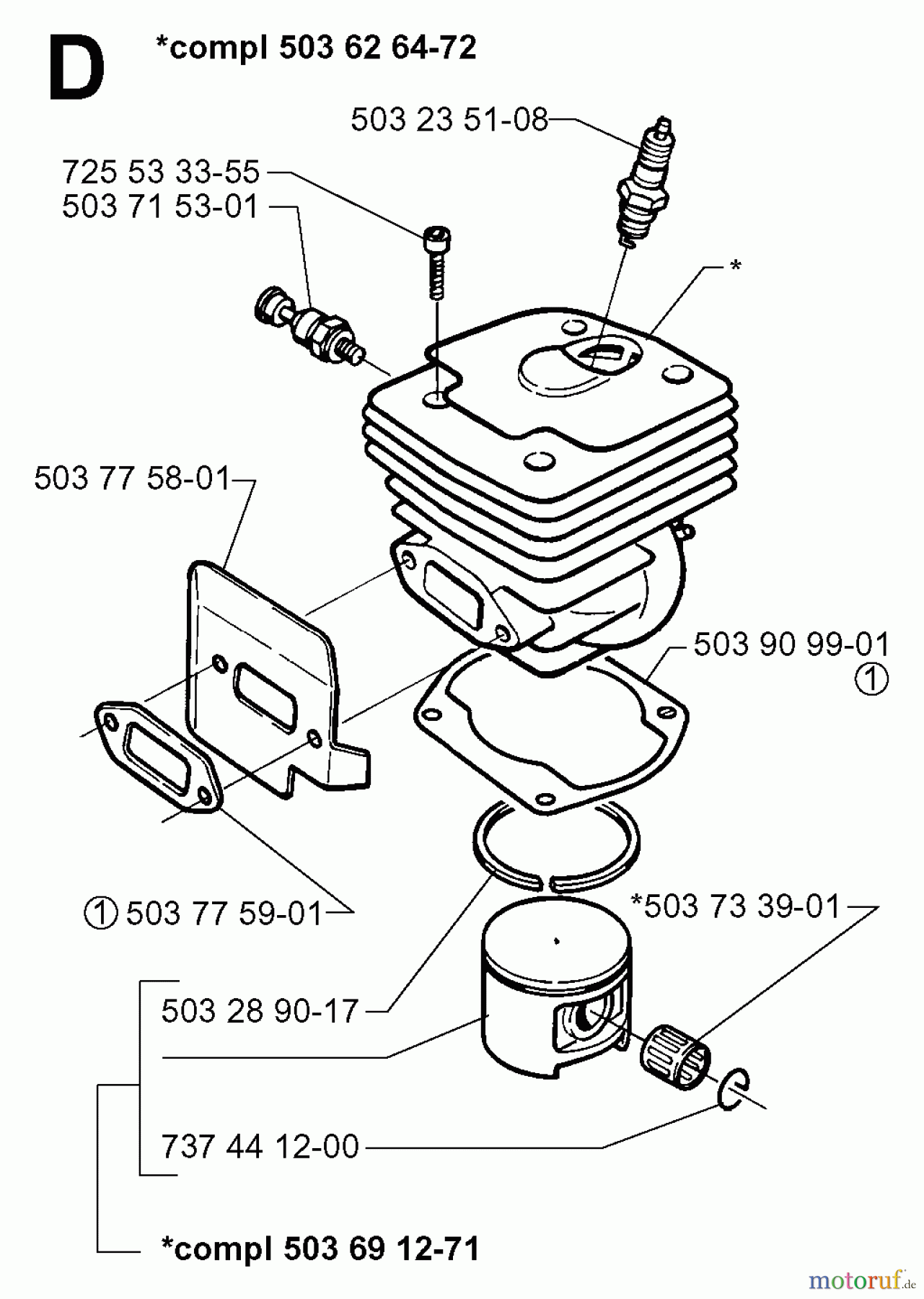 D *compl 503 62 64-72

503 23 51-08

725 53 33-55
503 71 53-01

*

503 77 58-01

503 90 99-01
①

① 503 77 59-01

*503 73 39-01

503 28 90-17

737 44 12-00

*compl 503 69 12-71

motoruf.de