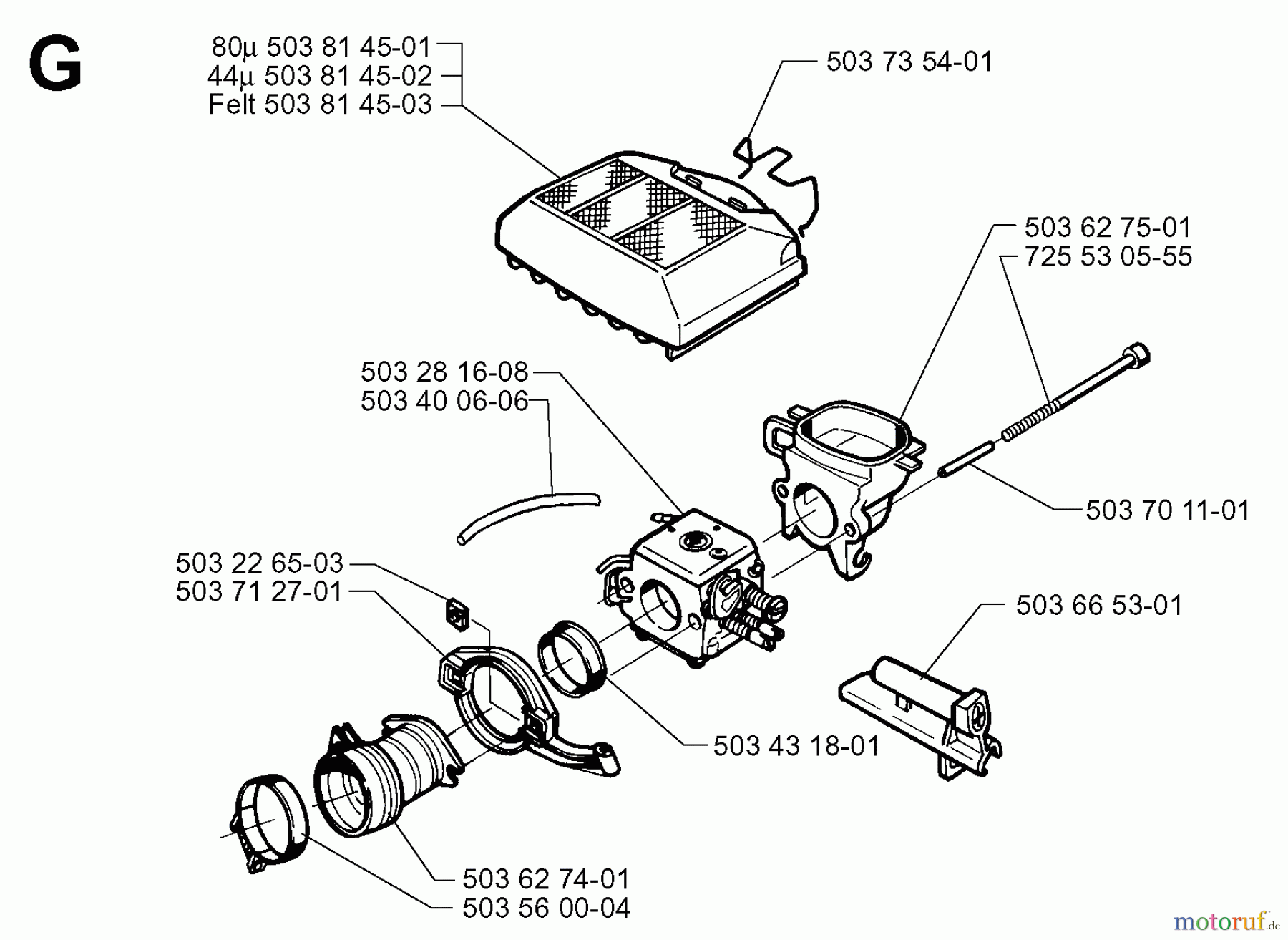 G

80µ 503 81 45-01
44µ 503 81 45-02
Felt 503 81 45-03

503 73 54-01

503 62 75-01
725 53 05-55

503 28 16-08
503 40 06-06

503 70 11-01

503 22 65-03
503 71 27-01

503 66 53-01

503 43 18-01

503 62 74-01
503 56 00-04

motoruf.de