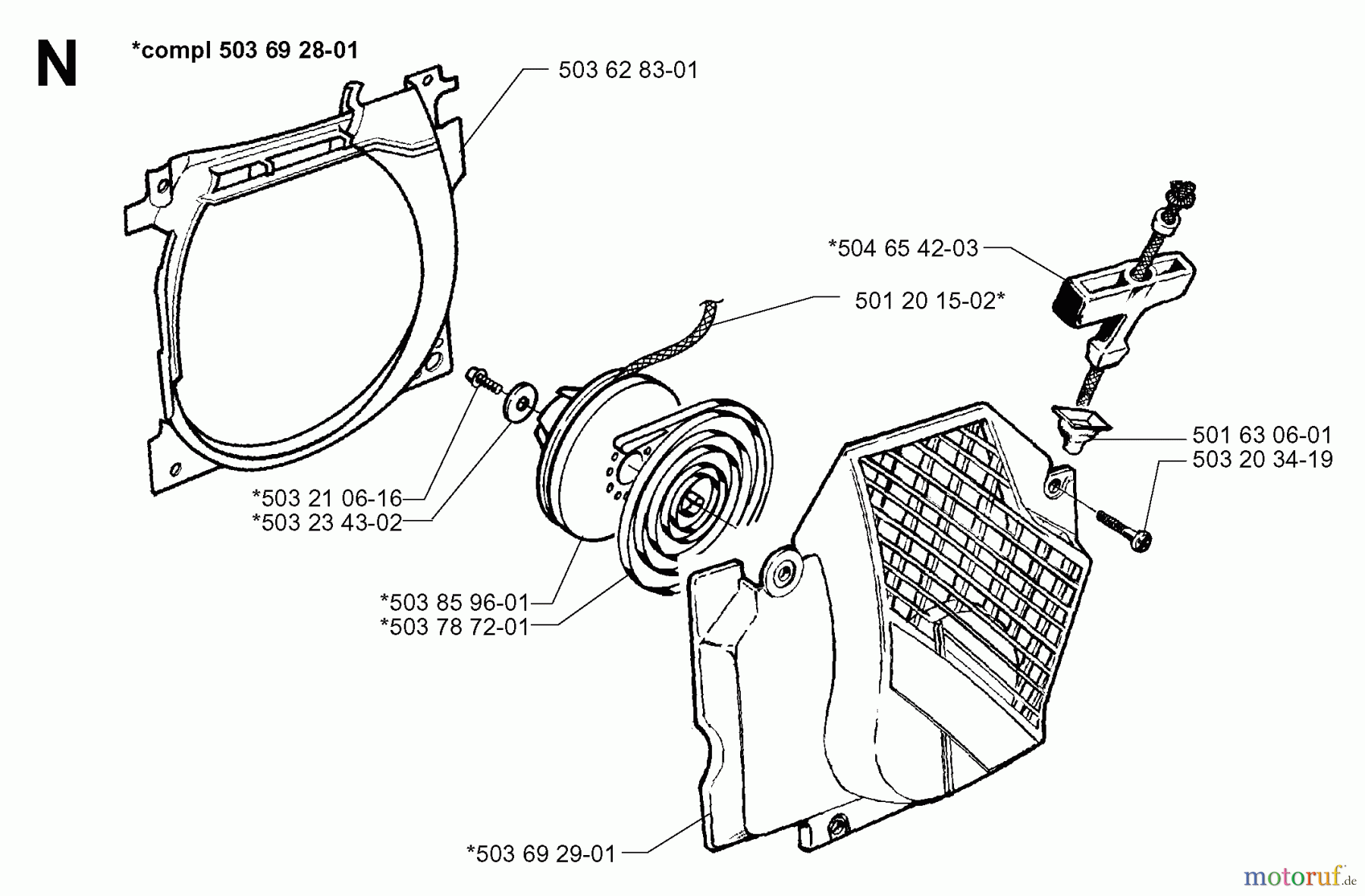 N

*compl 503 69 28-01

503 62 83-01

*504 65 42-03

501 20 15-02*

501 63 06-01

503 20 34-19

*503 21 06-16

*503 23 43-02

*503 85 96-01

*503 78 72-01

*503 69 29-01

motoruf.de