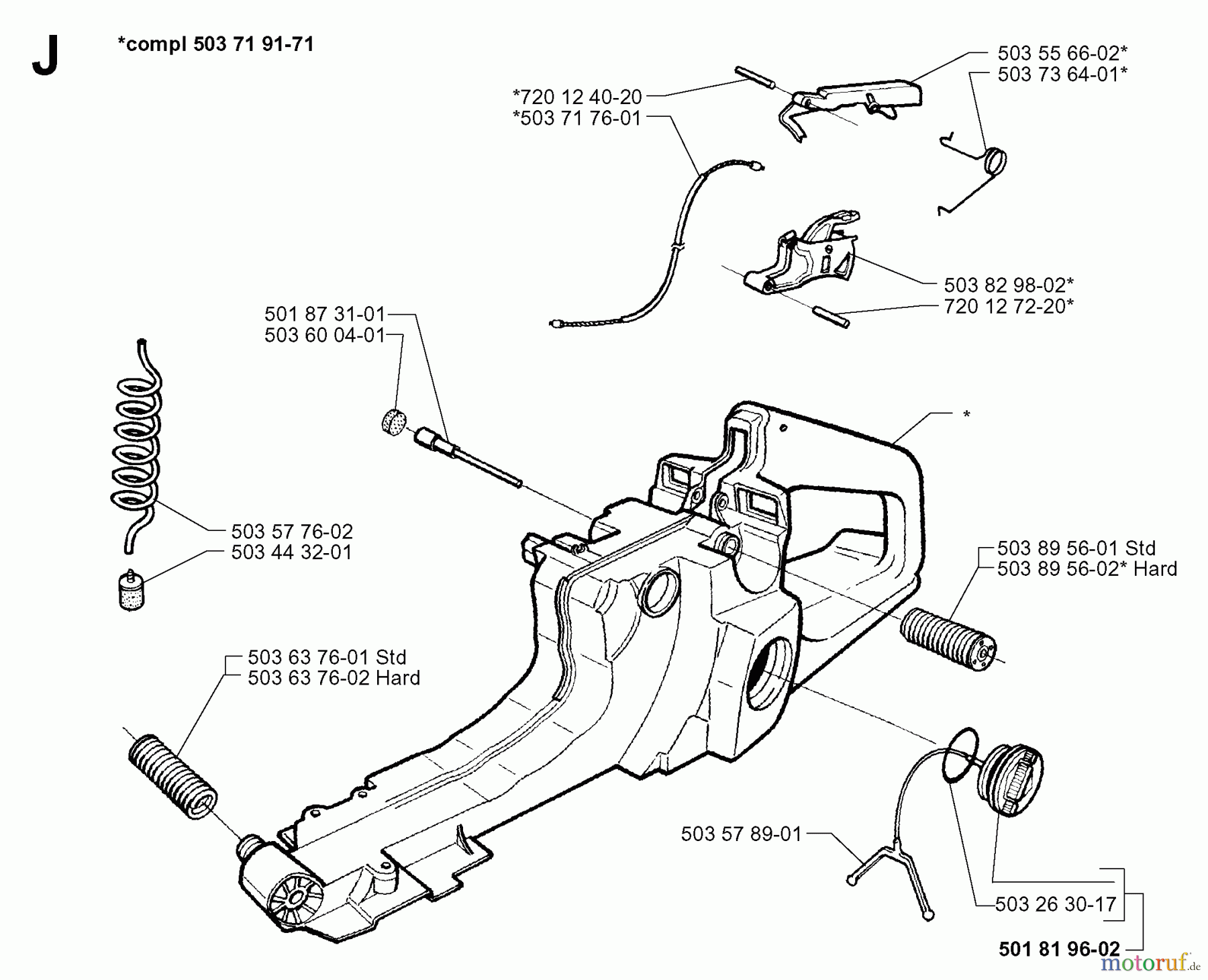 J

*compl 503 71 91-71

503 55 66-02*
503 73 64-01*

*720 12 40-20
*503 71 76-01

503 82 98-02*
720 12 72-20*

501 87 31-01
503 60 04-01

*

503 57 76-02
503 44 32-01

503 89 56-01 Std
503 89 56-02* Hard

503 63 76-01 Std
503 63 76-02 Hard

503 57 89-01

503 26 30-17

501 81 96-02

motoruf.de