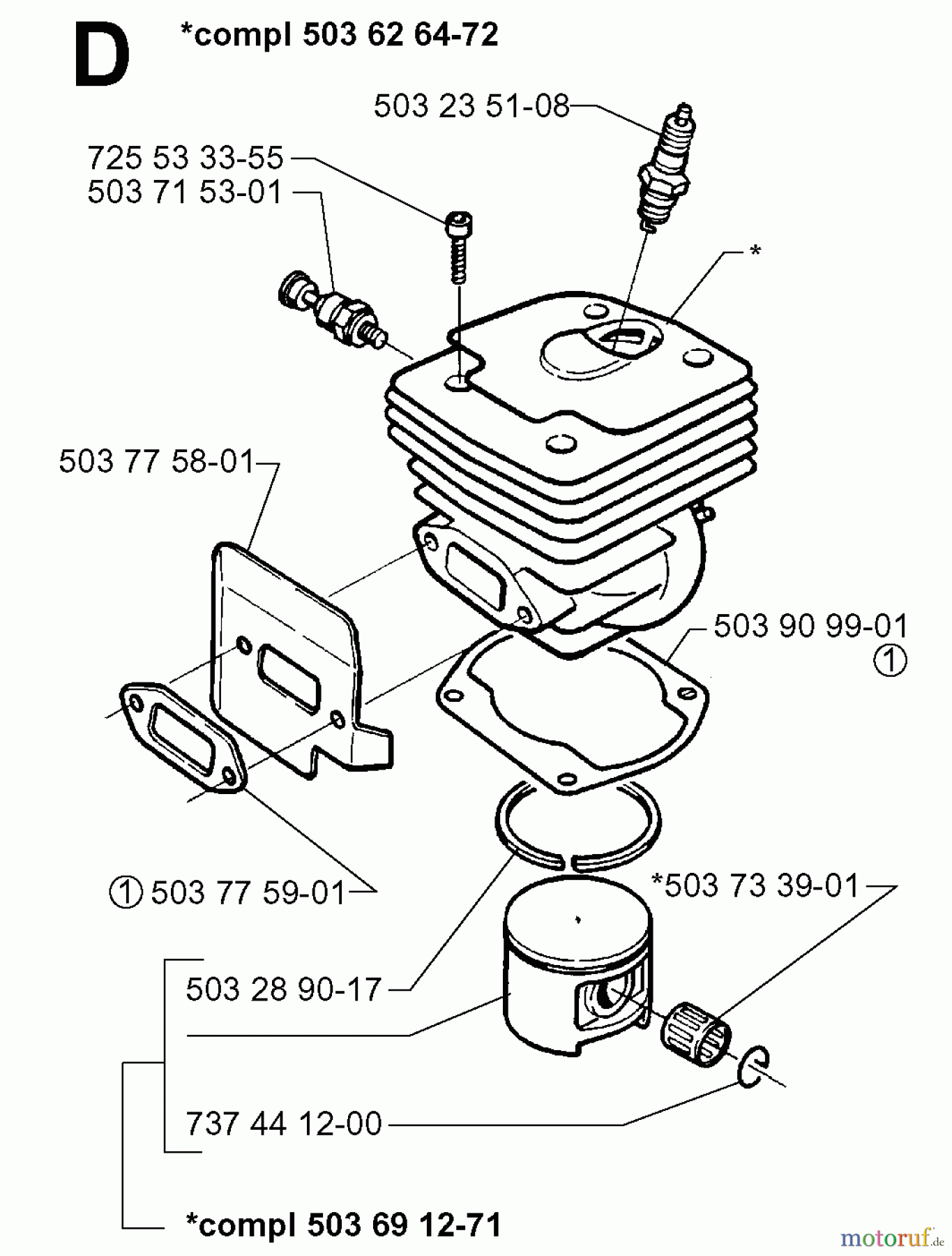 D *compl 503 62 64-72

503 23 51-08

725 53 33-55
503 71 53-01

*

503 77 58-01

503 90 99-01
①

① 503 77 59-01

*503 73 39-01

503 28 90-17

737 44 12-00

*compl 503 69 12-71

motoruf.de