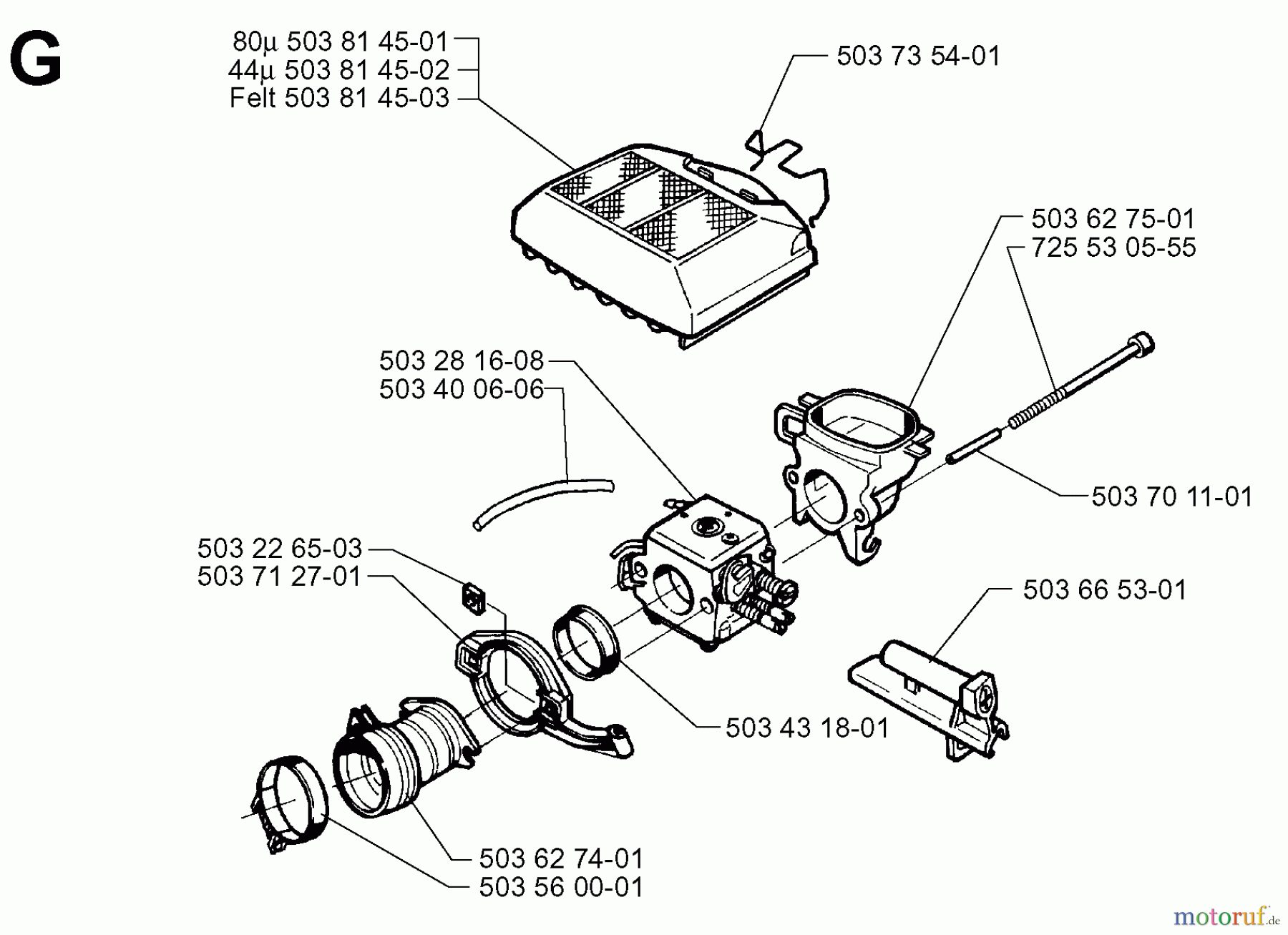 G

80µ 503 81 45-01
44µ 503 81 45-02
Felt 503 81 45-03

503 73 54-01

503 62 75-01
725 53 05-55

503 28 16-08
503 40 06-06

503 70 11-01

503 22 65-03
503 71 27-01

503 66 53-01

503 43 18-01

503 62 74-01
503 56 00-01

motoruf.de