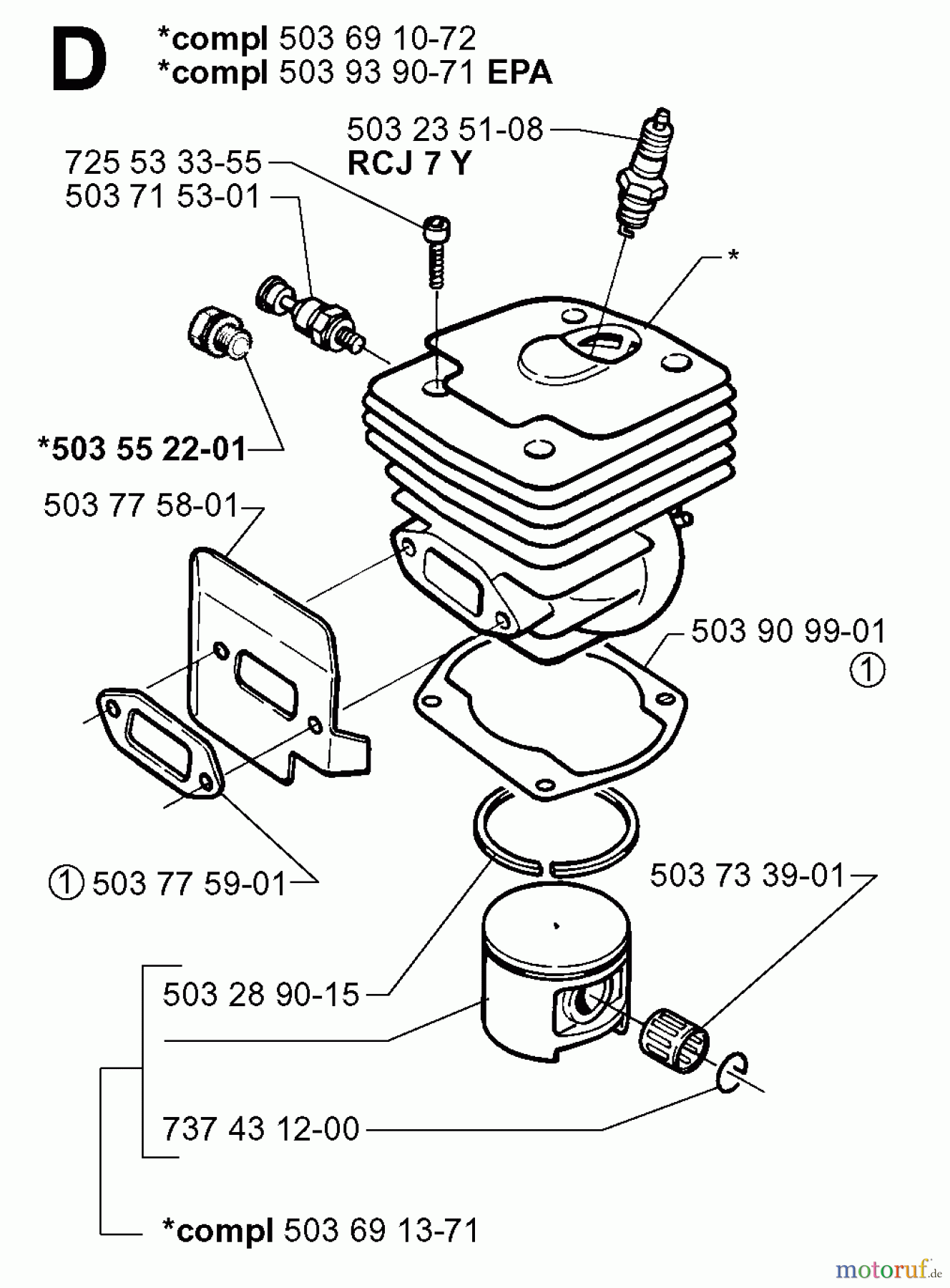 D

*compl 503 69 10-72
*compl 503 93 90-71 EPA

503 23 51-08
RCJ 7 Y

725 53 33-55
503 71 53-01

*

*503 55 22-01

503 77 58-01

503 90 99-01
①

① 503 77 59-01

503 73 39-01

503 28 90-15

737 43 12-00

*compl 503 69 13-71

motoruf.de