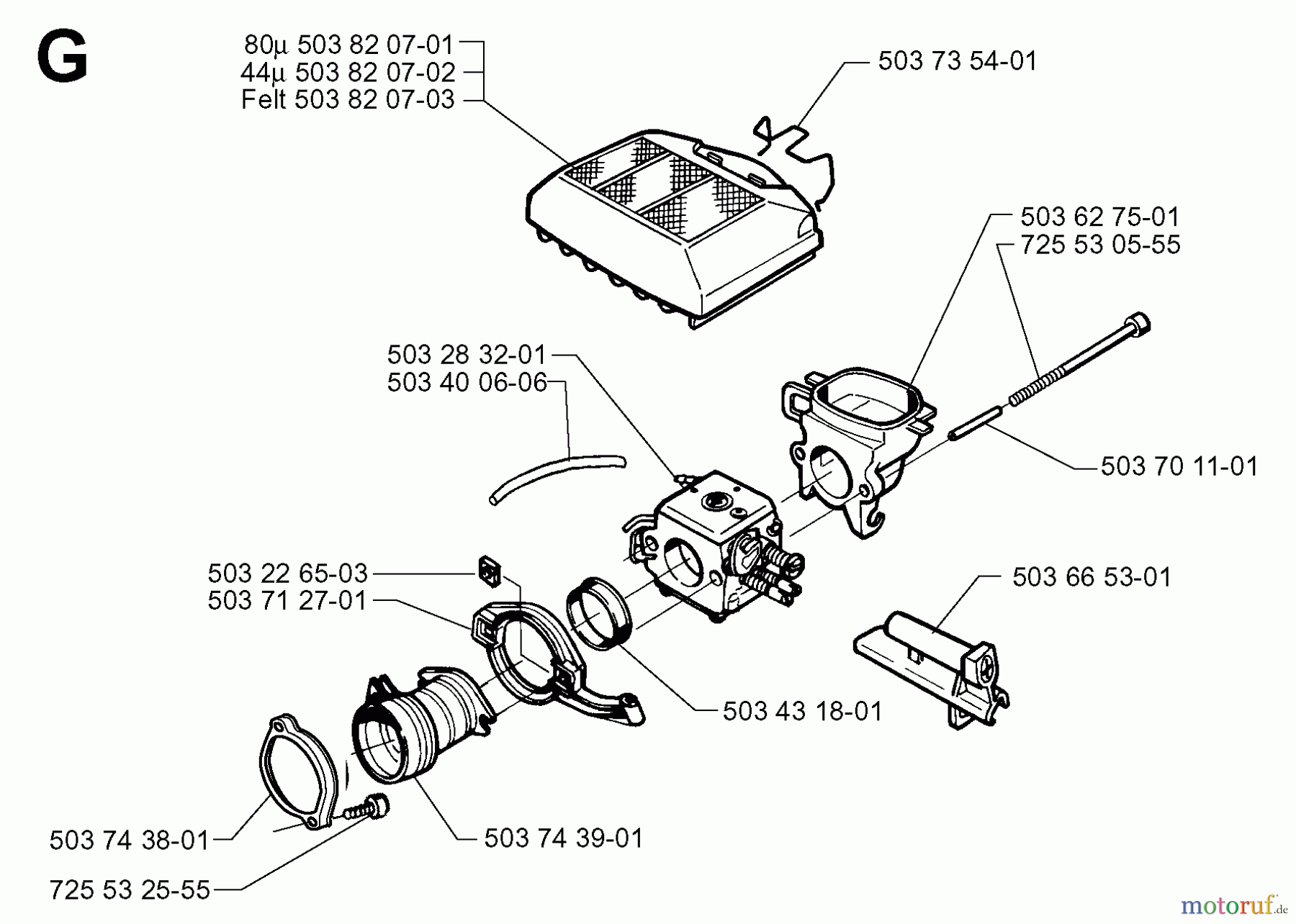 G

80µ 503 82 07-01
44µ 503 82 07-02
Felt 503 82 07-03

503 73 54-01

503 62 75-01
725 53 05-55

503 28 32-01
503 40 06-06

503 70 11-01

503 22 65-03
503 71 27-01

503 66 53-01

503 43 18-01

503 74 38-01

503 74 39-01

725 53 25-55

motoruf.de