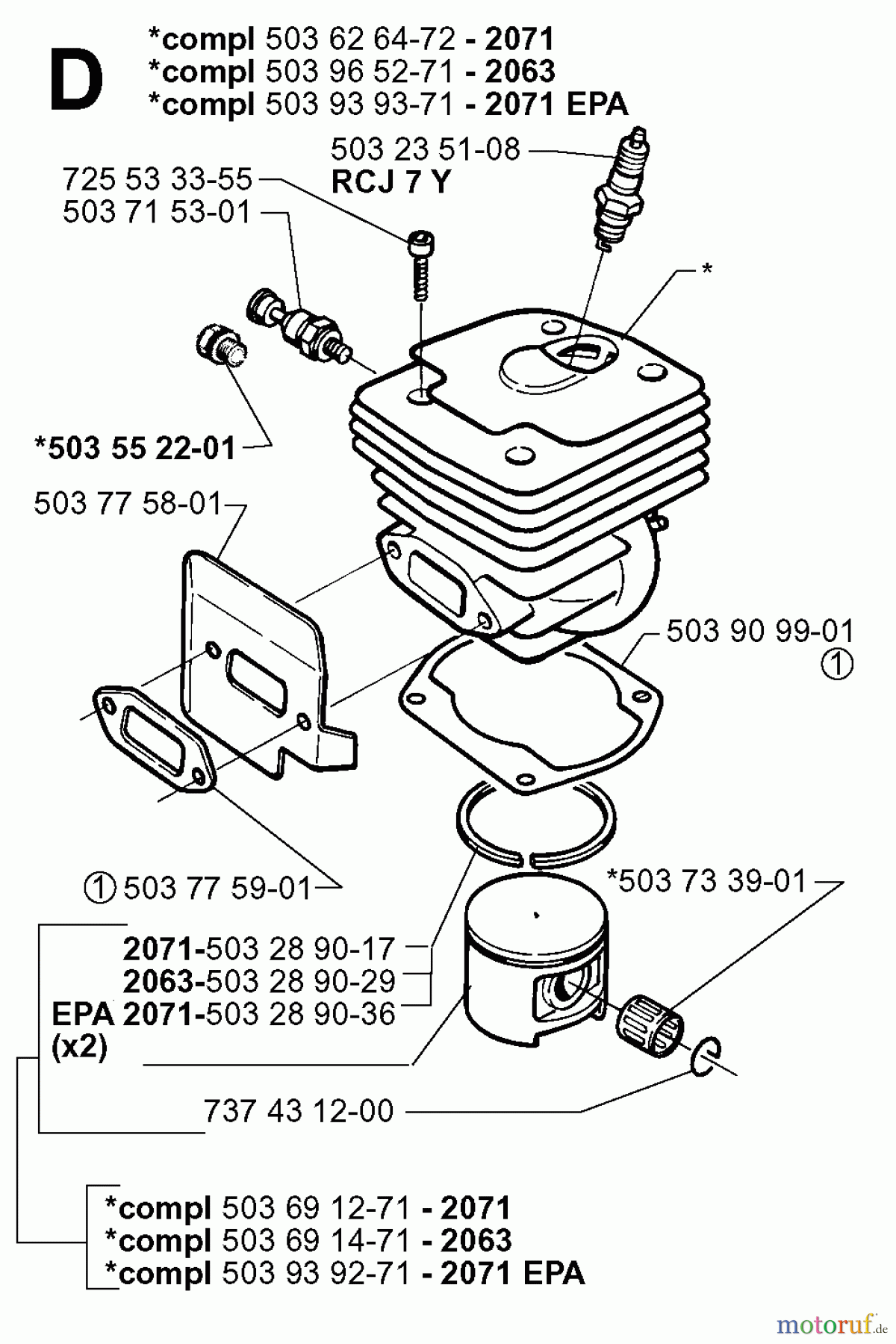 D

*compl 503 62 64-72 - 2071
*compl 503 96 52-71 - 2063
*compl 503 93 93-71 - 2071 EPA

503 23 51-08
RCJ 7 Y

725 53 33-55
503 71 53-01

*

*503 55 22-01

503 77 58-01

503 90 99-01
①

① 503 77 59-01

*503 73 39-01

2071-503 28 90-17
2063-503 28 90-29
EPA 2071-503 28 90-36
(x2)

737 43 12-00

*compl 503 69 12-71 - 2071
*compl 503 69 14-71 - 2063
*compl 503 93 92-71 - 2071 EPA

motoruf.de