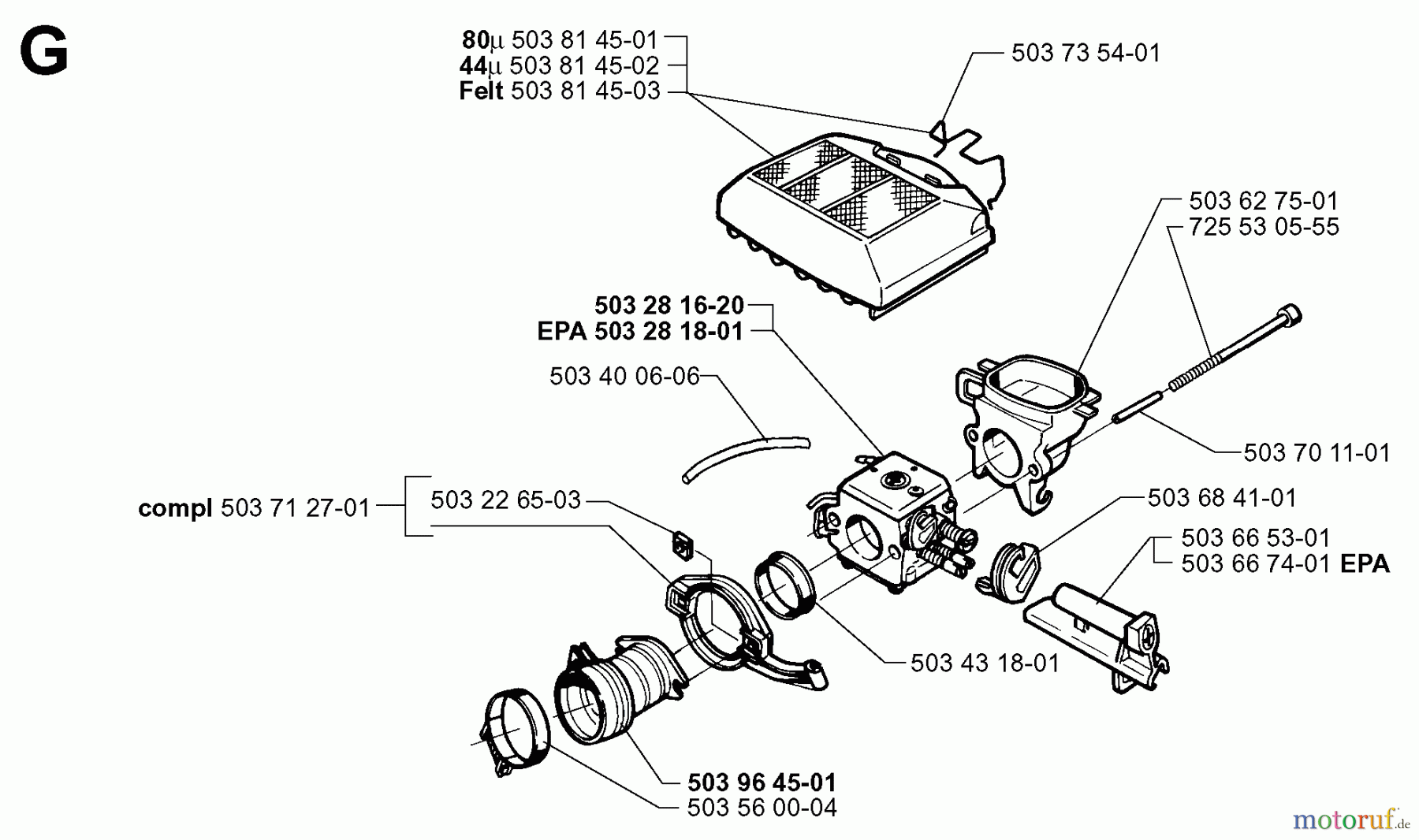 G

80µ 503 81 45-01
44µ 503 81 45-02
Felt 503 81 45-03

503 73 54-01

503 62 75-01
725 53 05-55

503 28 16-20
EPA 503 28 18-01

503 40 06-06

503 70 11-01

compl 503 71 27-01

503 22 65-03

503 68 41-01

503 66 53-01
503 66 74-01 EPA

503 43 18-01

503 96 45-01
503 56 00-04

motoruf.de