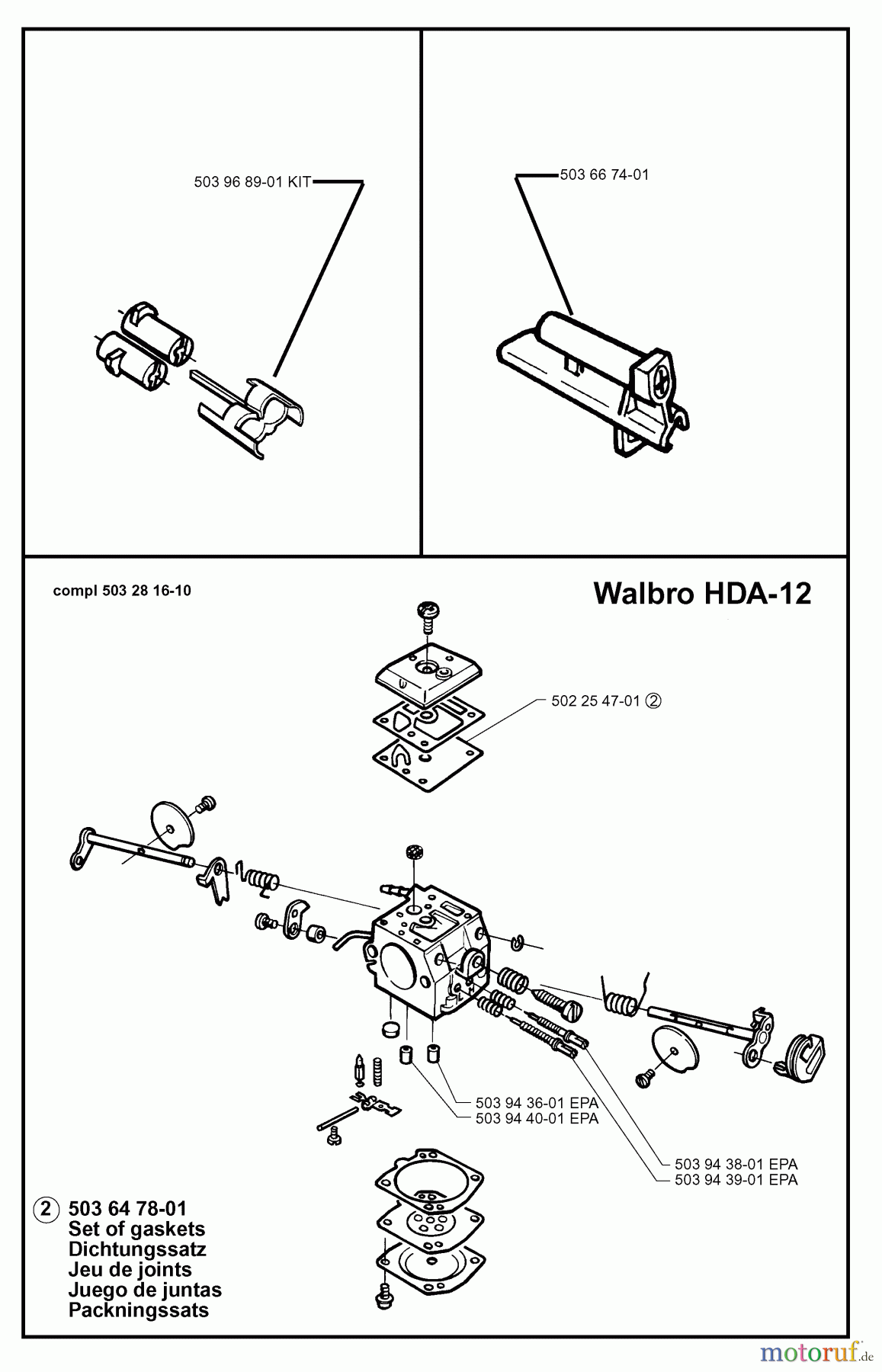 503 96 89-01 KIT

503 66 74-01

compl 503 28 16-10

Walbro HDA-12

502 25 47-01 ②

503 94 36-01 EPA
503 94 40-01 EPA

503 94 38-01 EPA
503 94 39-01 EPA

② 503 64 78-01
Set of gaskets
Dichtungssatz
Jeu de joints
Juego de juntas
Packningssats

motoruf.de