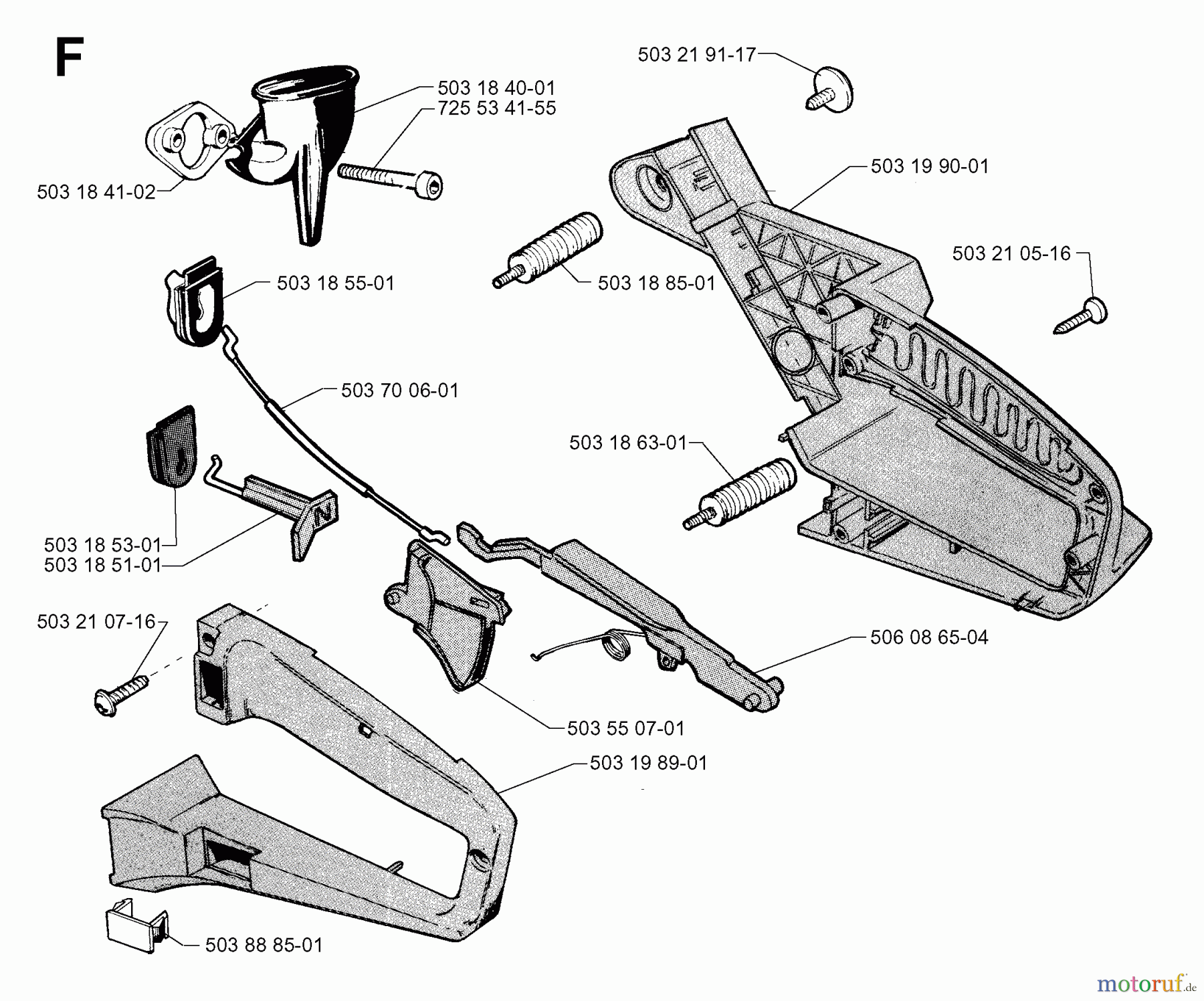 F

503 21 91-17

503 18 40-01
725 53 41-55

503 19 90-01

503 18 41-02

503 21 05-16

503 18 55-01

503 18 85-01

503 70 06-01

503 18 63-01

503 18 53-01
503 18 51-01

503 21 07-16

506 08 65-04

503 55 07-01

503 19 89-01

503 88 85-01

motoruf.de