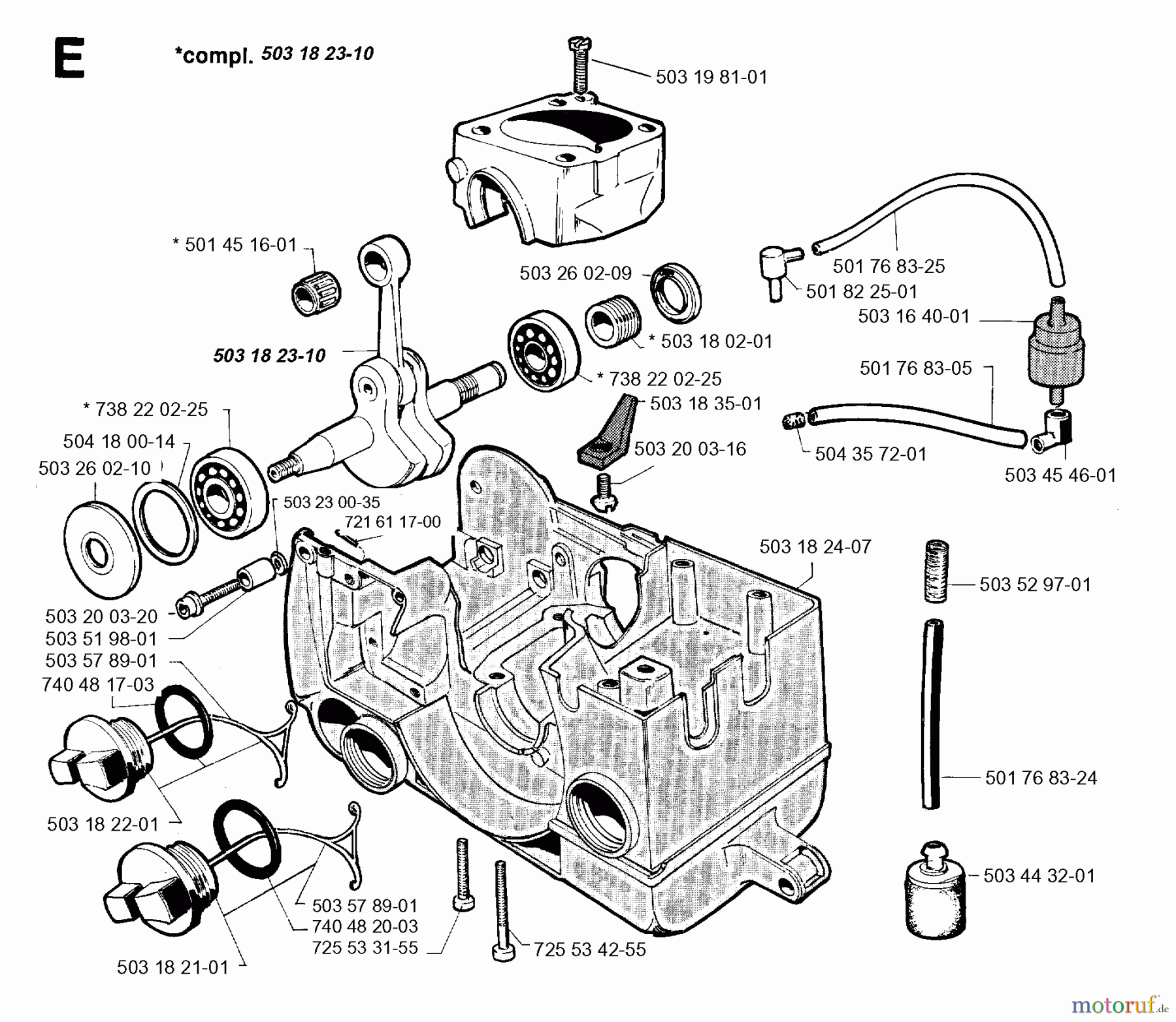 E

*compl. 503 18 23-10

503 19 81-01

* 501 45 16-01

503 26 02-09

501 76 83-25

501 82 25-01

503 16 40-01

* 503 18 02-01

503 18 23-10

* 738 22 02-25

501 76 83-05

503 18 35-01

* 738 22 02-25

504 18 00-14

503 20 03-16

504 35 72-01

503 26 02-10

503 45 46-01

503 23 00-35

721 61 17-00

503 18 24-07

503 52 97-01

503 20 03-20

503 51 98-01

503 57 89-01

740 48 17-03

501 76 83-24

503 18 22-01

503 44 32-01

503 57 89-01

740 48 20-03

725 53 31-55

725 53 42-55

503 18 21-01

motoruf.de