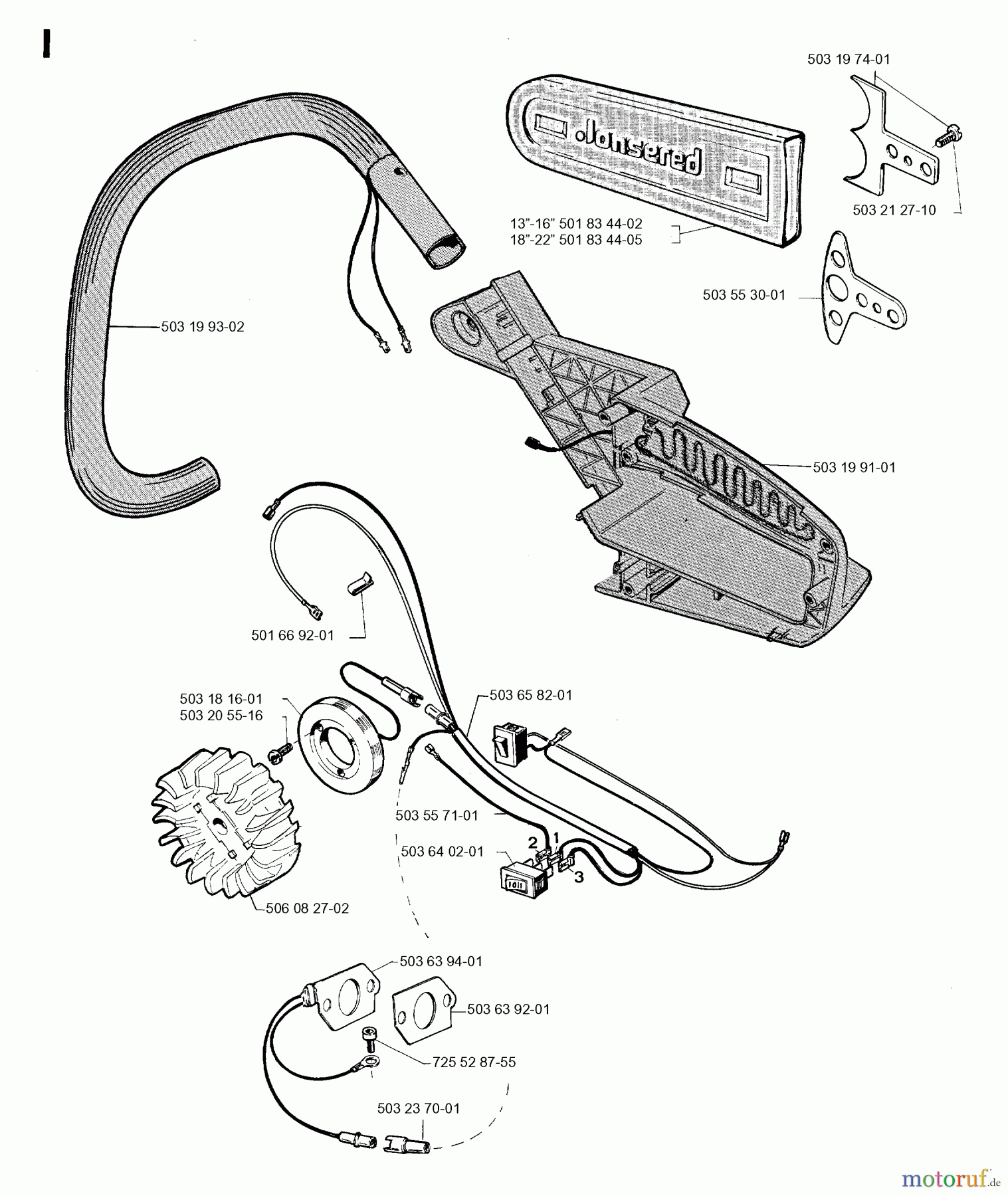 I

503 19 74-01

Jonsered

503 21 27-10

13"-16" 501 83 44-02
18"-22" 501 83 44-05

503 55 30-01

503 19 93-02

503 19 91-01

501 66 92-01

503 18 16-01
503 20 55-16

503 65 82-01

503 55 71-01

503 64 02-01

2
1
3

506 08 27-02

503 63 94-01

503 63 92-01

725 52 87-55

503 23 70-01

motoruf.de