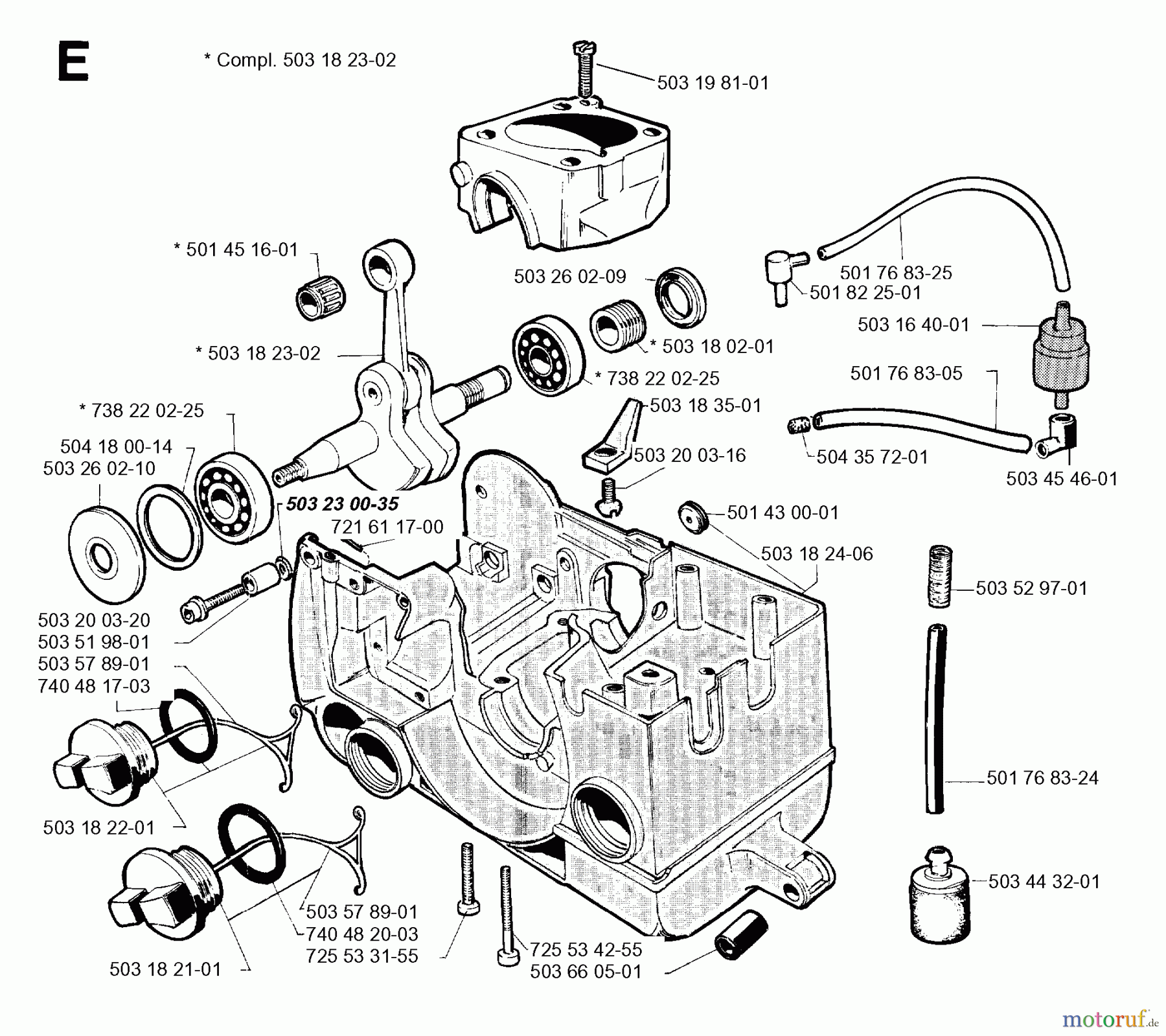 E

* Compl. 503 18 23-02

503 19 81-01

* 501 45 16-01

503 26 02-09

501 76 83-25

501 82 25-01

503 16 40-01

* 503 18 23-02

* 503 18 02-01

* 738 22 02-25

501 76 83-05

* 738 22 02-25

503 18 35-01

504 18 00-14
503 26 02-10

503 20 03-16

504 35 72-01

503 45 46-01

503 23 00-35

721 61 17-00

501 43 00-01

503 18 24-06

503 52 97-01

503 20 03-20
503 51 98-01
503 57 89-01
740 48 17-03

501 76 83-24

503 18 22-01

503 44 32-01

503 57 89-01
740 48 20-03
725 53 31-55

725 53 42-55
503 66 05-01

503 18 21-01

motoruf.de