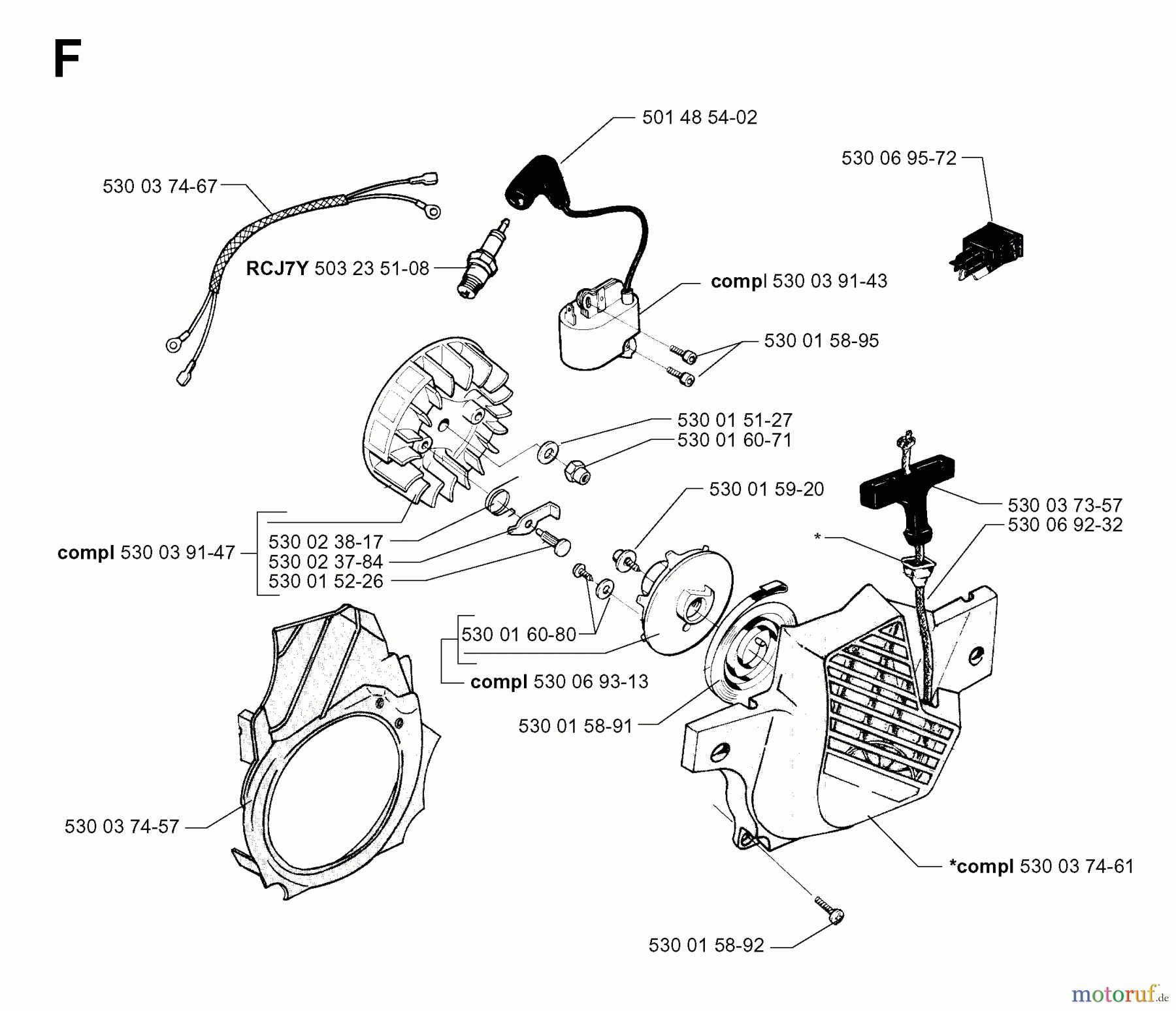 F

501 48 54-02

530 06 95-72

530 03 74-67

RCJ7Y 503 23 51-08

compl 530 03 91-43

530 01 58-95

530 01 51-27
530 01 60-71

530 01 59-20

530 03 73-57
530 06 92-32

*

compl 530 03 91-47

530 02 38-17
530 02 37-84
530 01 52-26

530 01 60-80

compl 530 06 93-13

530 01 58-91

530 03 74-57

*compl 530 03 74-61

530 01 58-92

motoruf.de