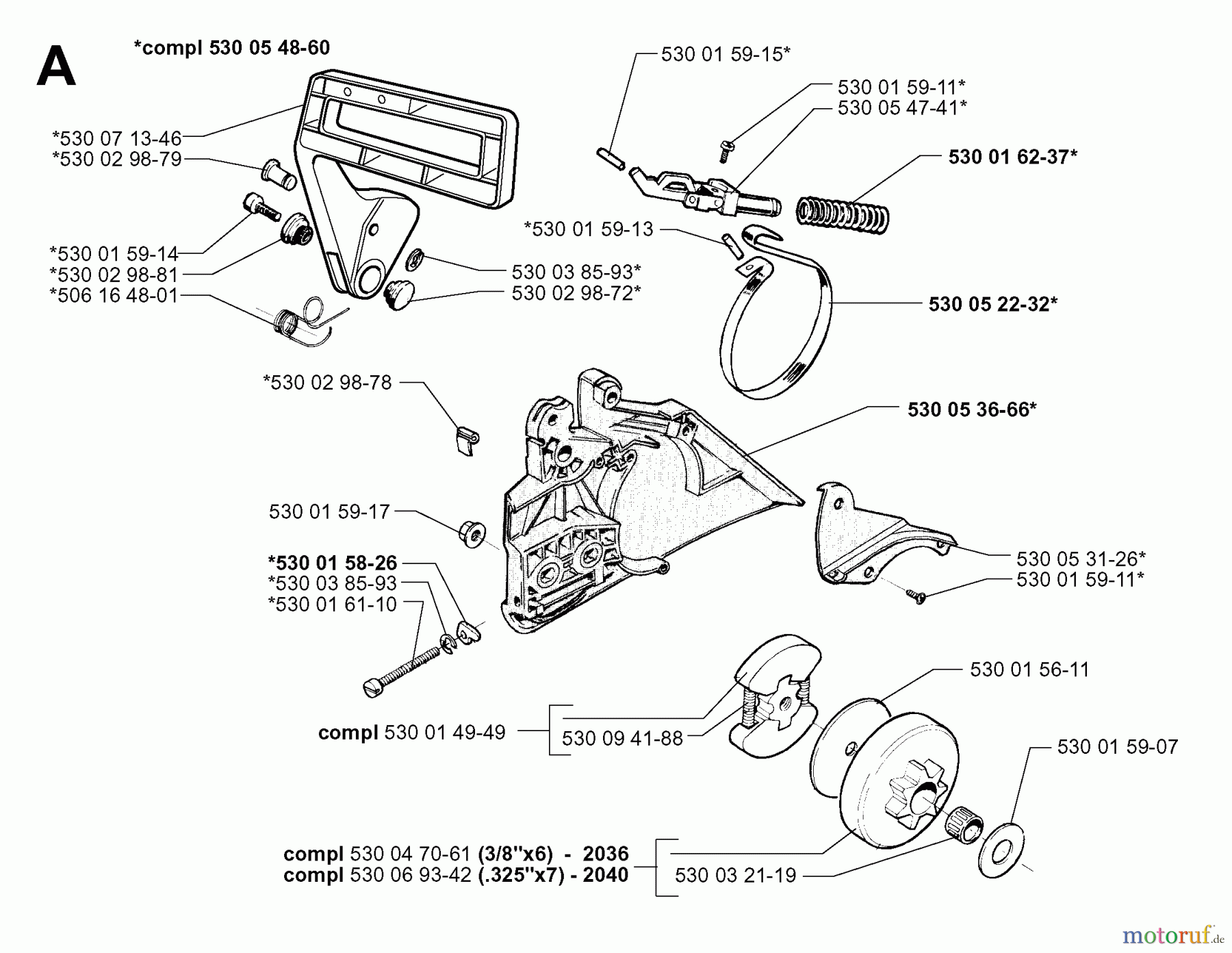 A

*compl 530 05 48-60

*530 07 13-46
*530 02 98-79
*530 01 59-14
*530 02 98-81
*506 16 48-01

530 03 85-93*
530 02 98-72*

530 01 59-15*
530 01 59-11*
530 05 47-41*
530 01 62-37*
*530 01 59-13
530 05 22-32*

*530 02 98-78
530 05 36-66*

530 01 59-17
*530 01 58-26
*530 03 85-93
*530 01 61-10

530 05 31-26*
530 01 59-11*

530 01 56-11
compl 530 01 49-49
530 09 41-88
530 01 59-07

compl 530 04 70-61 (3/8"x6) - 2036
compl 530 06 93-42 (.325"x7) - 2040
530 03 21-19

motoruf.de