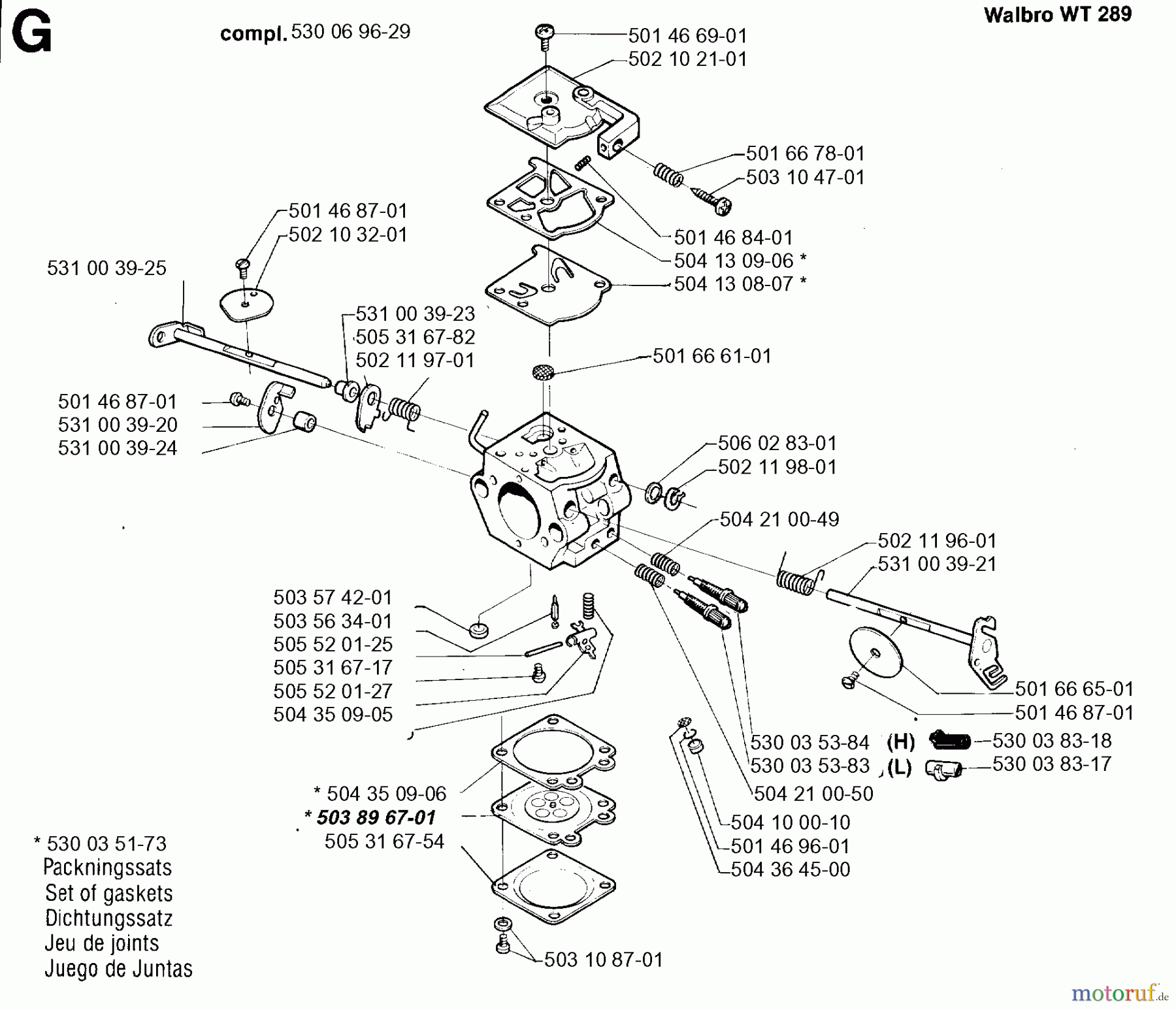 G

compl. 530 06 96-29

Walbro WT 289

501 46 69-01
502 10 21-01
501 66 78-01
503 10 47-01
501 46 87-01
502 10 32-01
531 00 39-25
501 46 84-01
504 13 09-06 *
504 13 08-07 *
531 00 39-23
505 31 67-82
502 11 97-01
501 66 61-01
501 46 87-01
531 00 39-20
531 00 39-24
506 02 83-01
502 11 98-01
504 21 00-49
502 11 96-01
531 00 39-21
503 57 42-01
503 56 34-01
505 52 01-25
505 31 67-17
505 52 01-27
504 35 09-05
501 66 65-01
501 46 87-01
530 03 53-84
(H)
530 03 83-18
530 03 53-83
(L)
530 03 83-17
504 21 00-50
* 504 35 09-06
* 503 89 67-01
505 31 67-54
504 10 00-10
501 46 96-01
504 36 45-00

* 530 03 51-73
Packningssats
Set of gaskets
Dichtungssatz
Jeu de joints
Juego de Juntas

503 10 87-01

motoruf.de