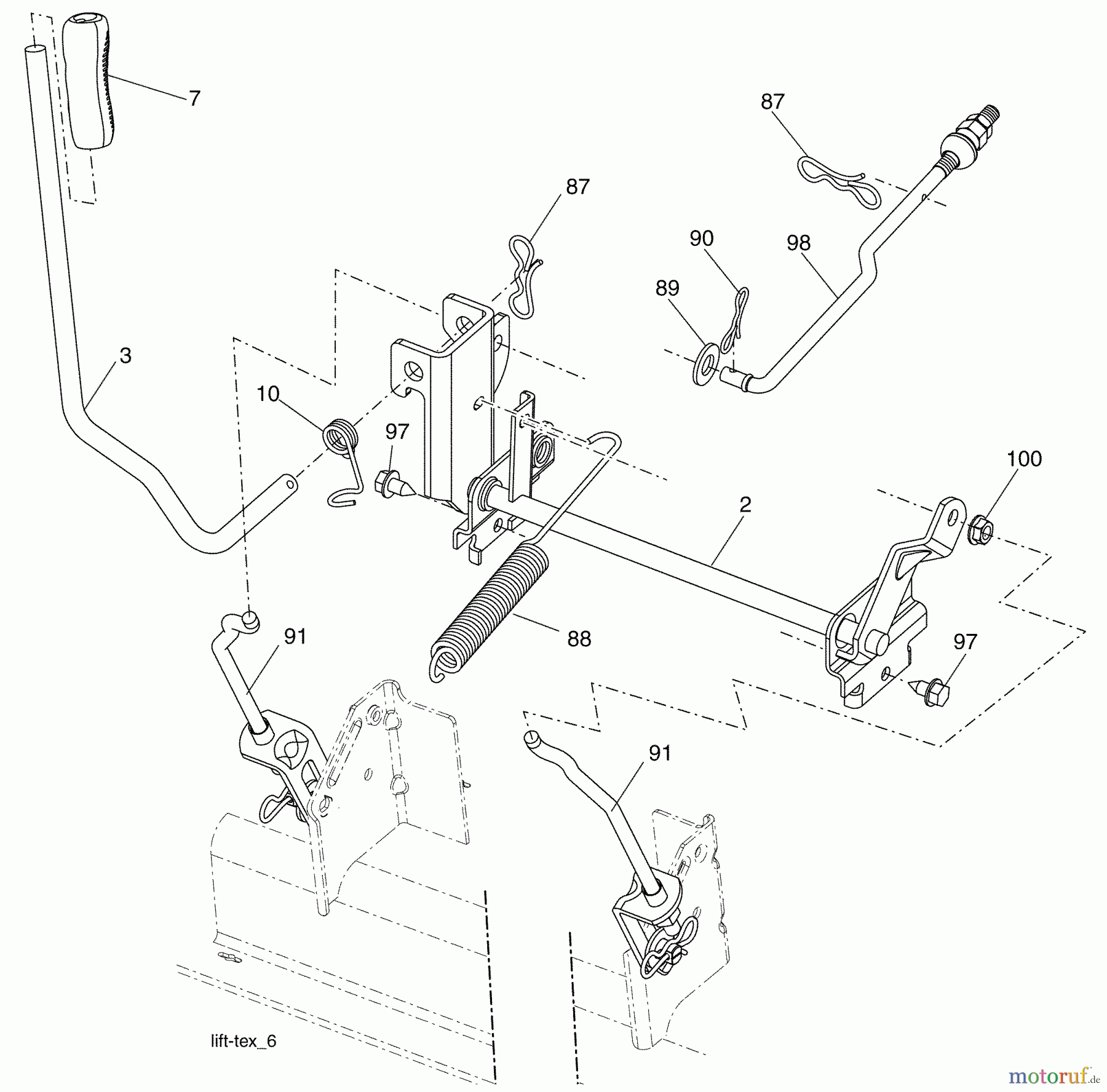 7
87
87
90
98
89
3
10
97
100
2
88
91
97
91
lift-tex_6
motoruf.de