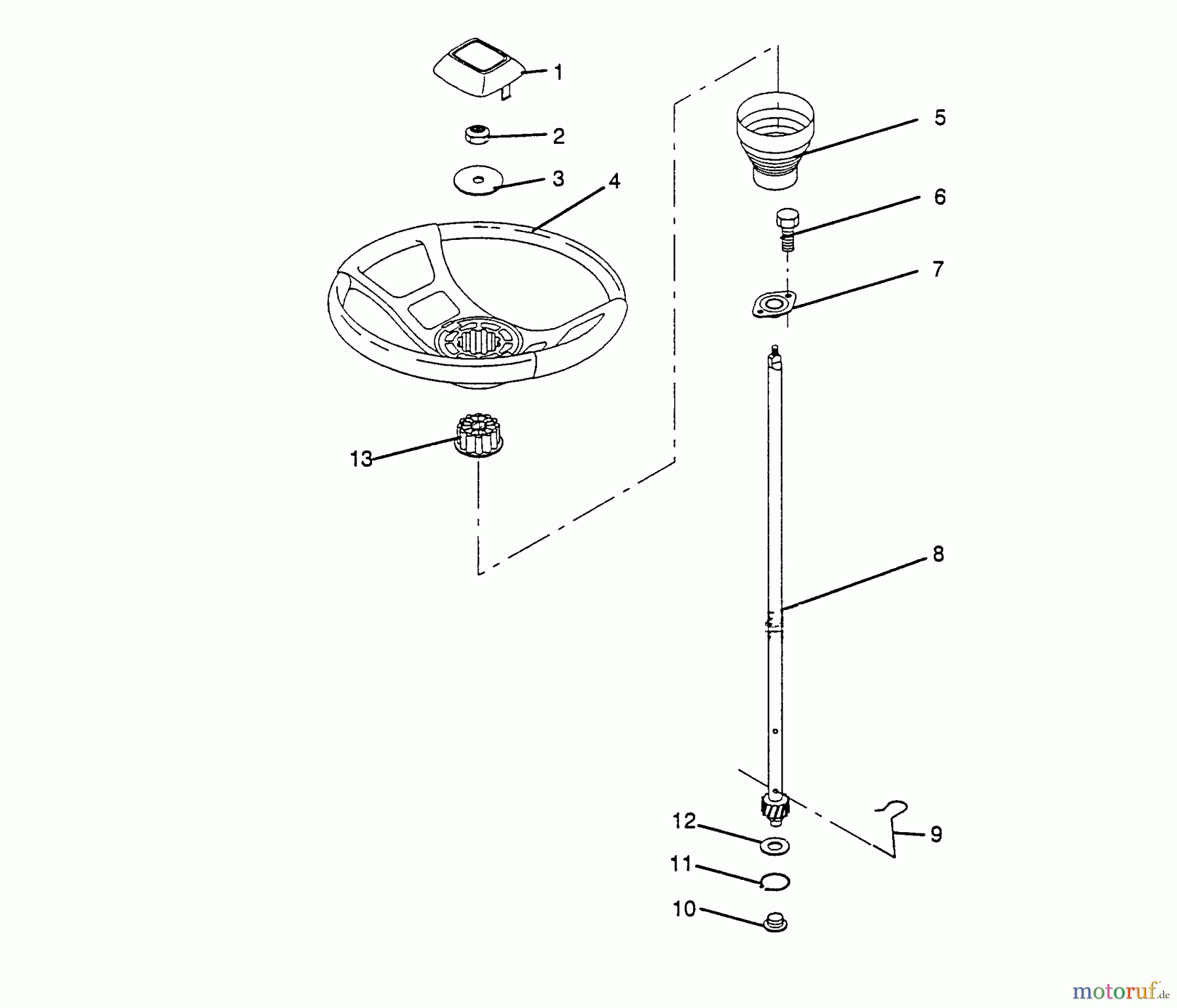 1
2
3
4
5
6
7
13
8
12
9
11
10
motoruf.de