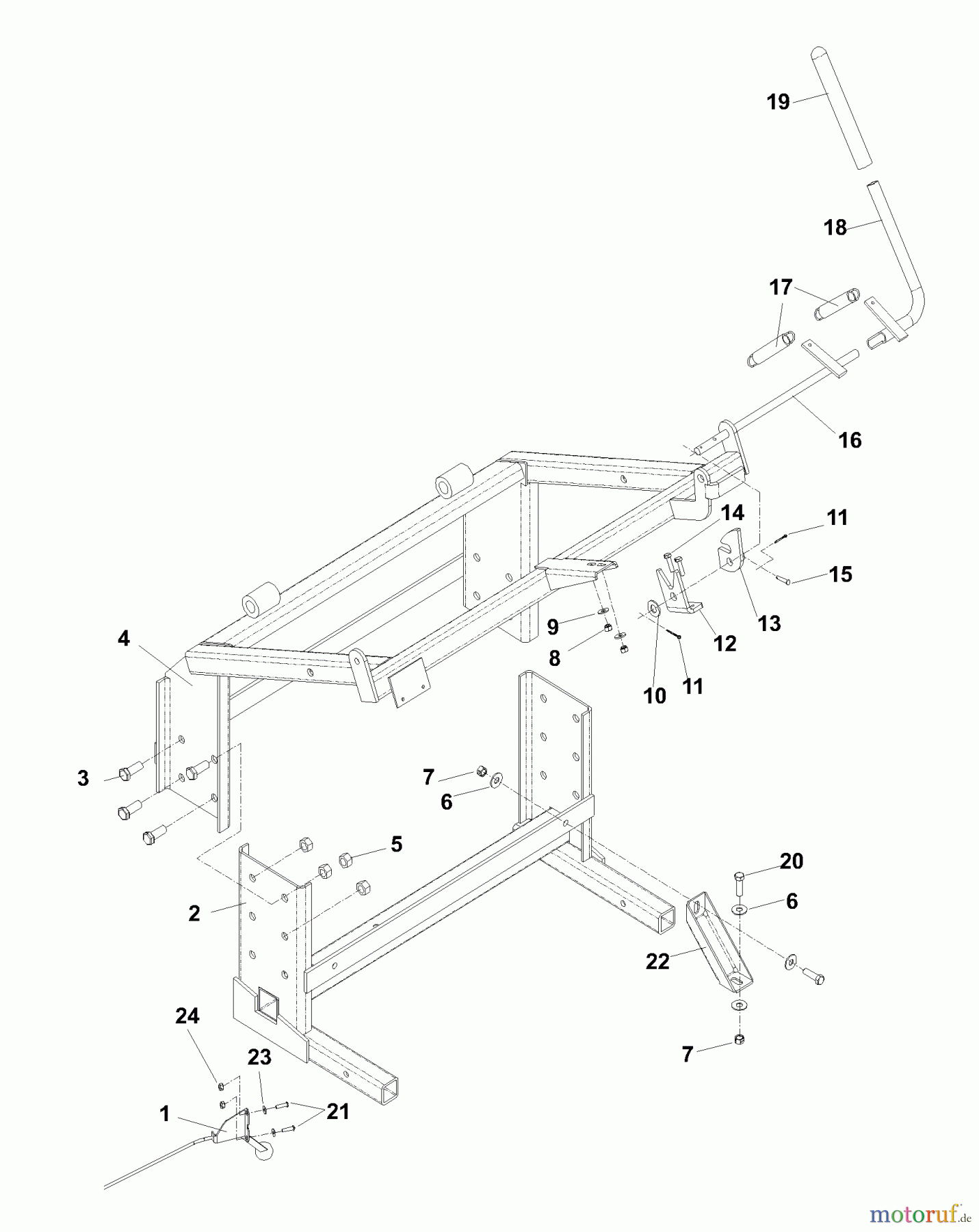 19
18
17
16
14
11
15
13
12
9
8
10
11
4
3
7
6
5
2
20
6
22
7
24
23
1
21
motoruf.de