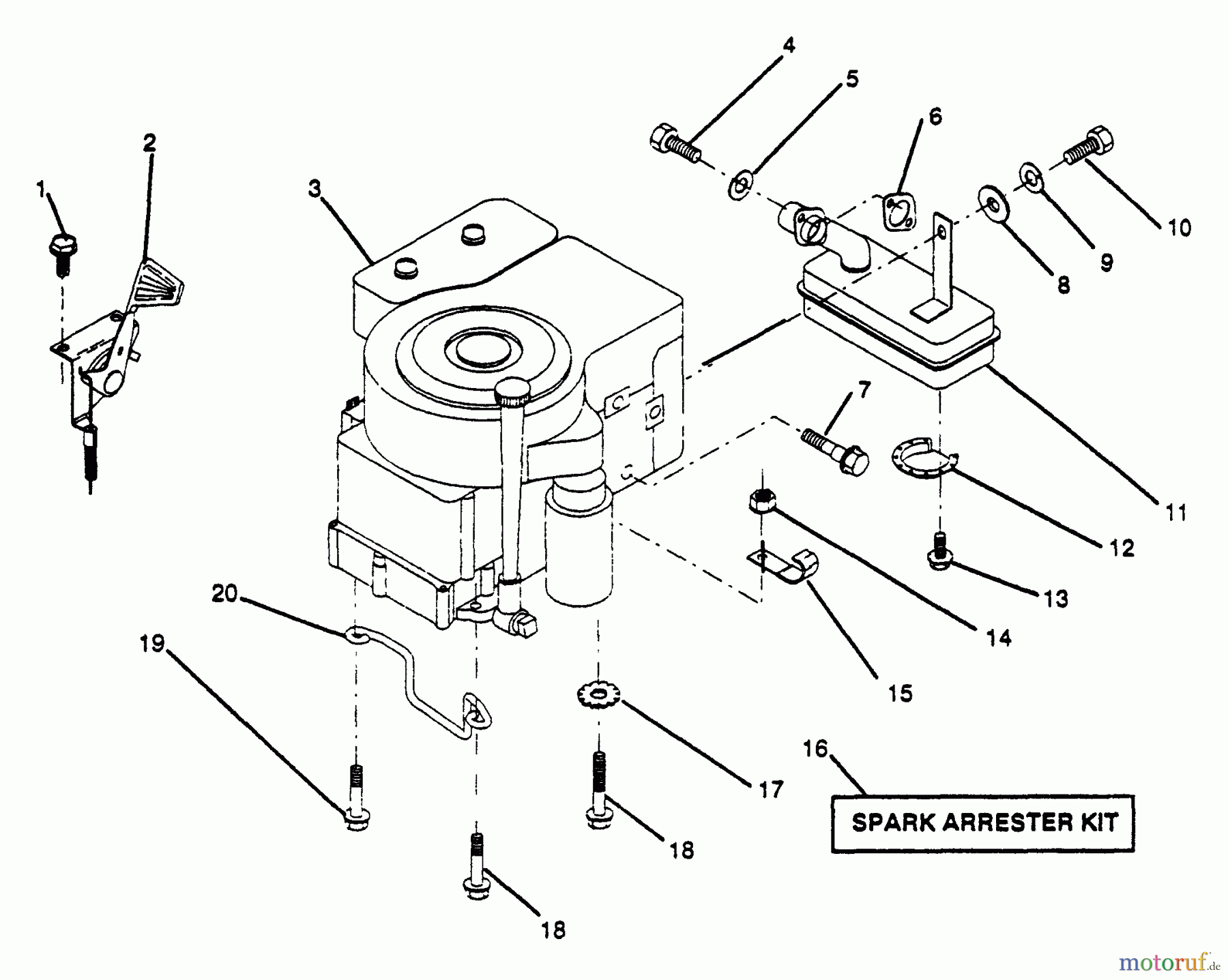 4
5
6
2
1
3
10
9
8
7
11
12
13
14
15
20
19
17
16
SPARK ARRESTER KIT
18
18
motoruf.de