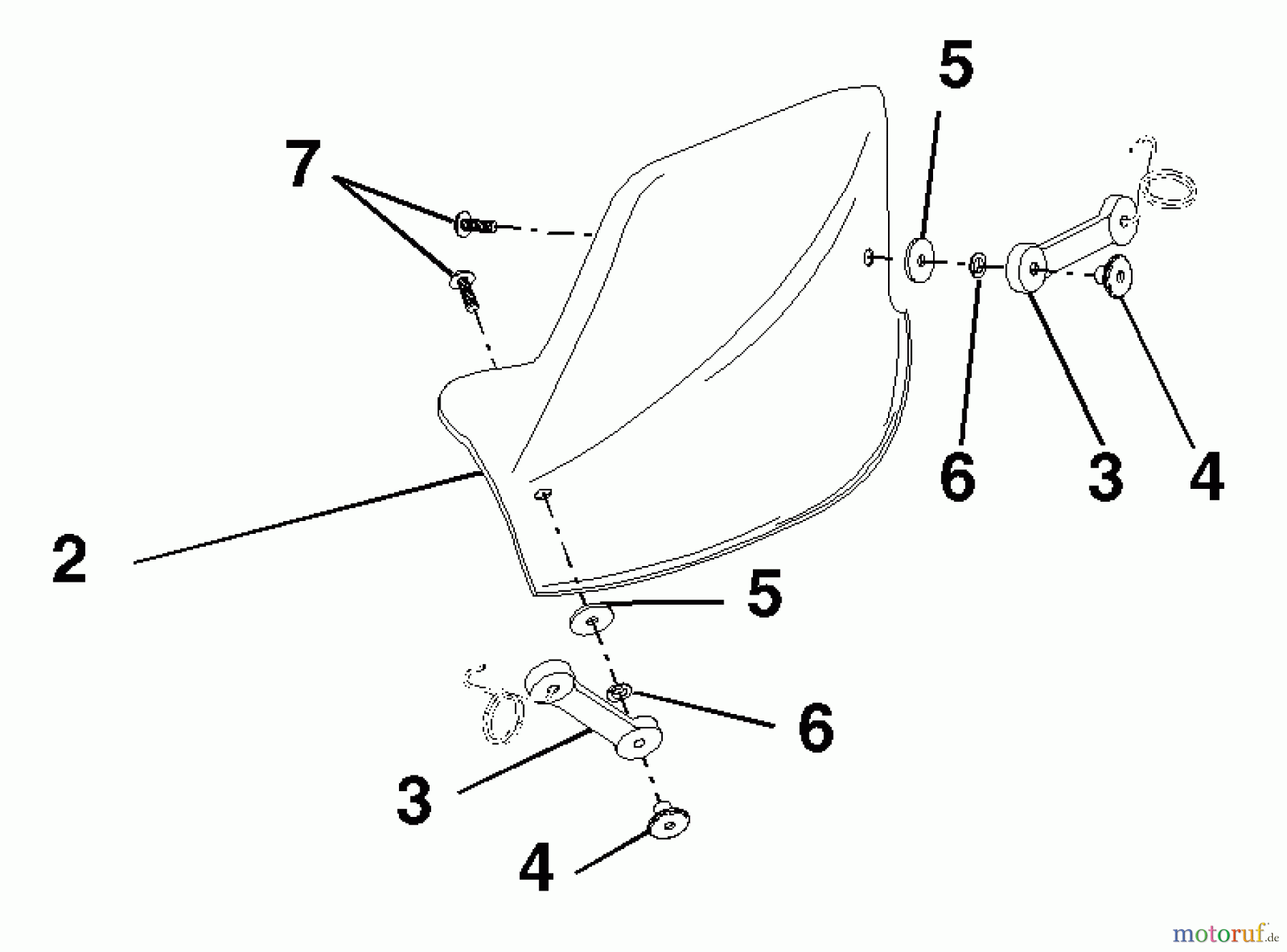 5
7
6
3
4
2
5
6
3
4
motoruf.de