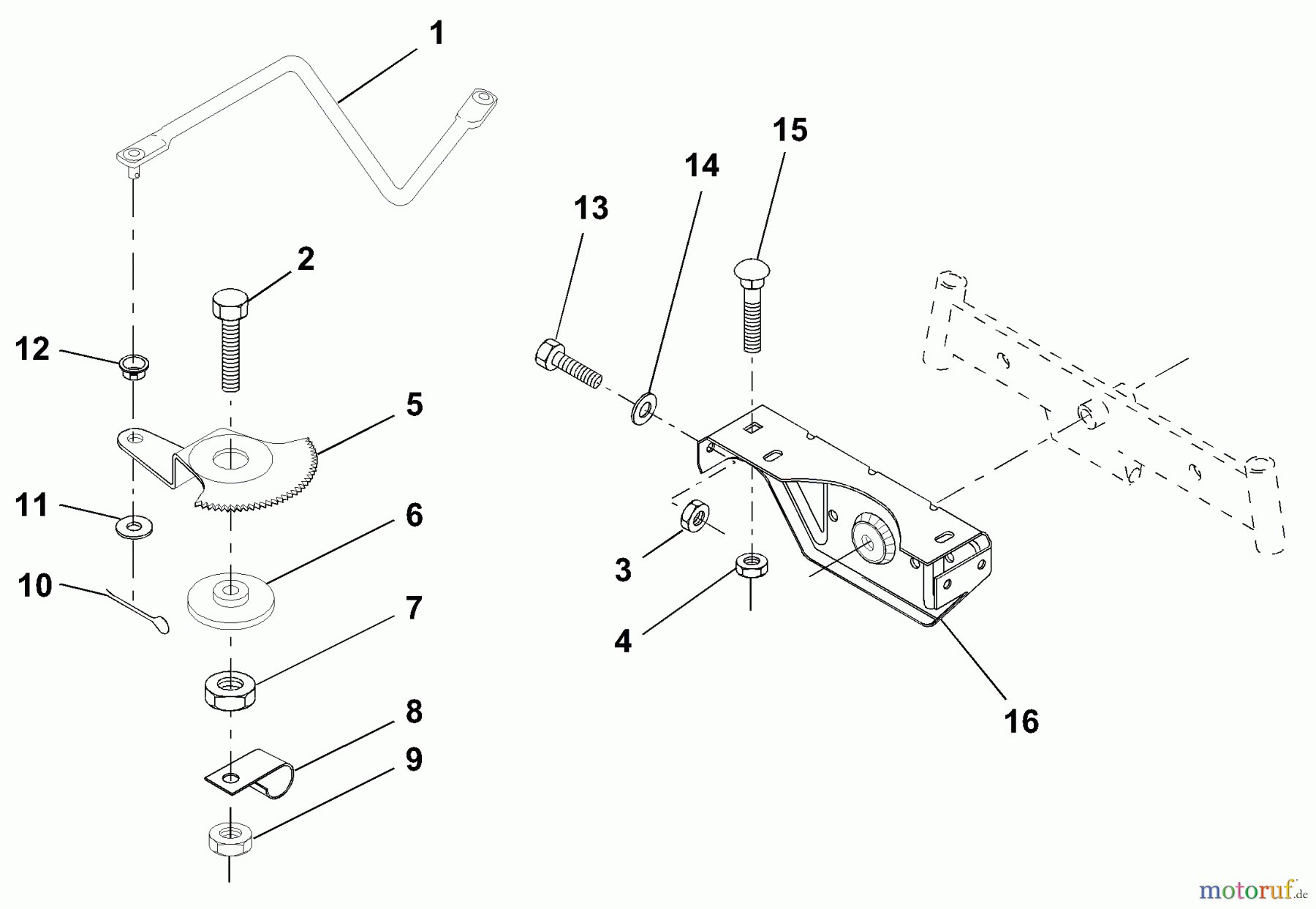 1
2
12
5
11
6
10
7
8
9
13
14
15
3
4
16
motoruf.de