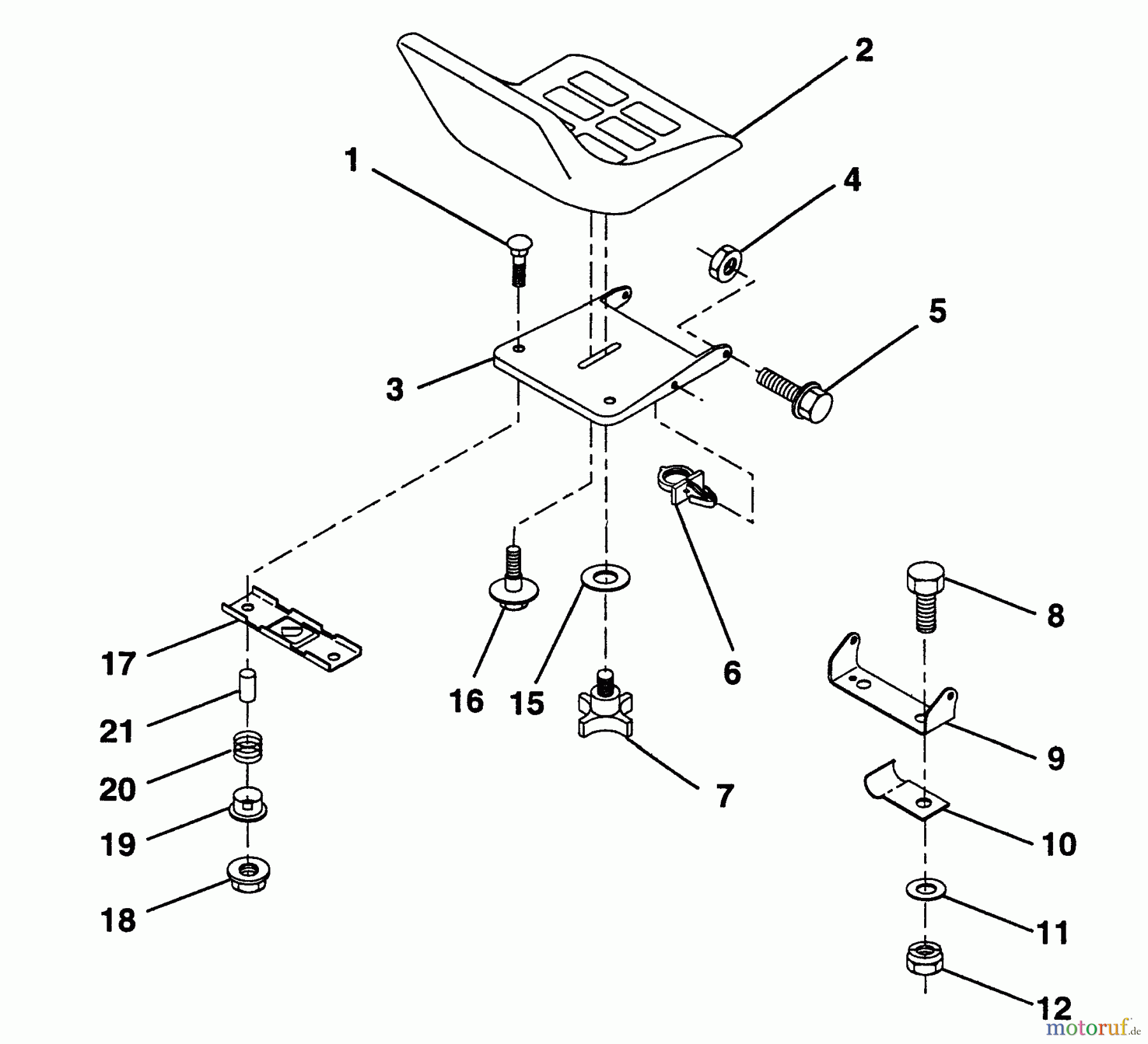 2
1
4
5
3
6
8
17
16
15
21
9
20
7
19
10
18
11
12
motoruf.de