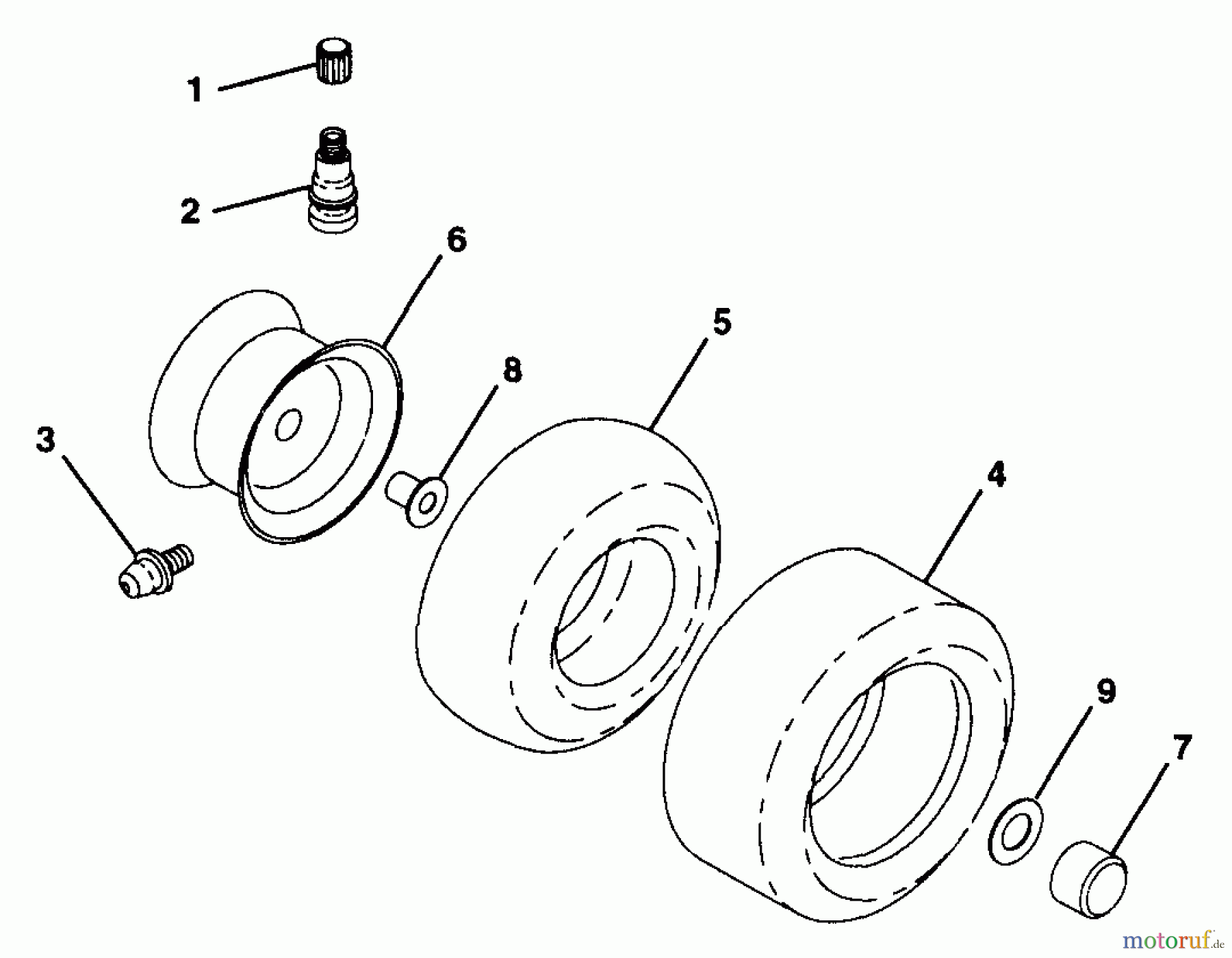 1
2
6
5
8
3
4
9
7
motoruf.de