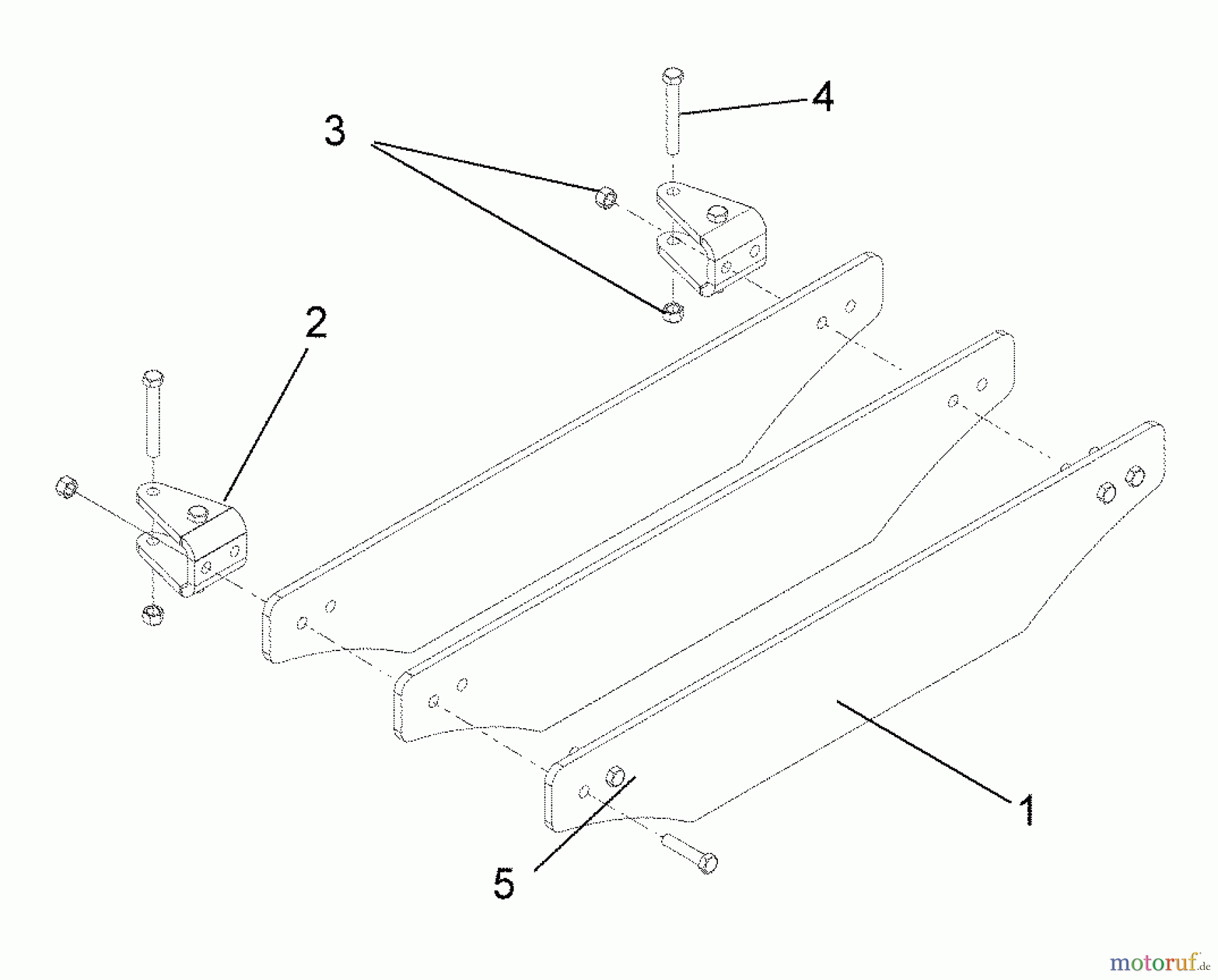 4
3
2
1
5
motoruf.de