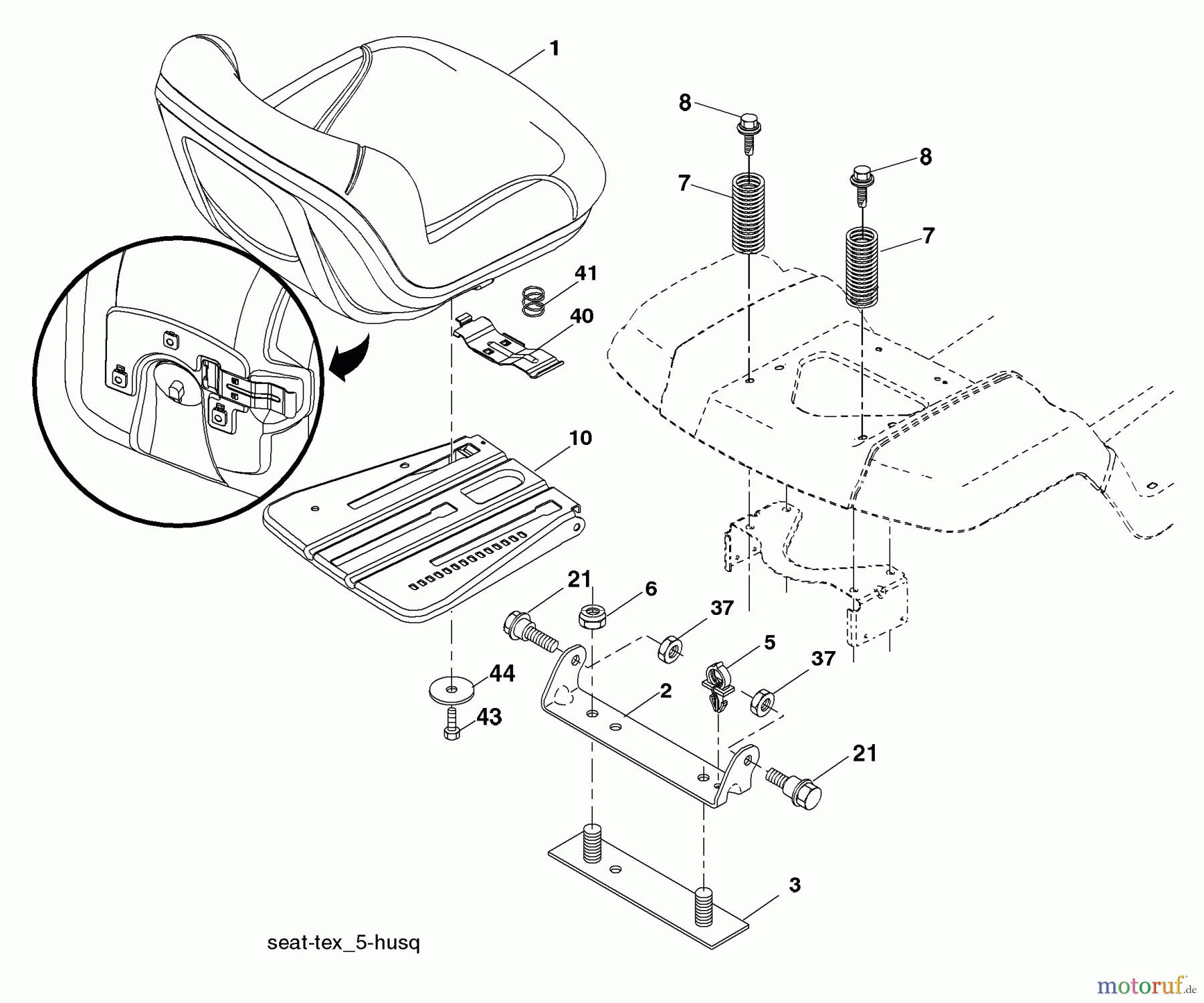 1

8

8

7

7

41

40

10

21

6

37

5

37

44

2

43

21

3

seat-tex_5-husq

motoruf.de