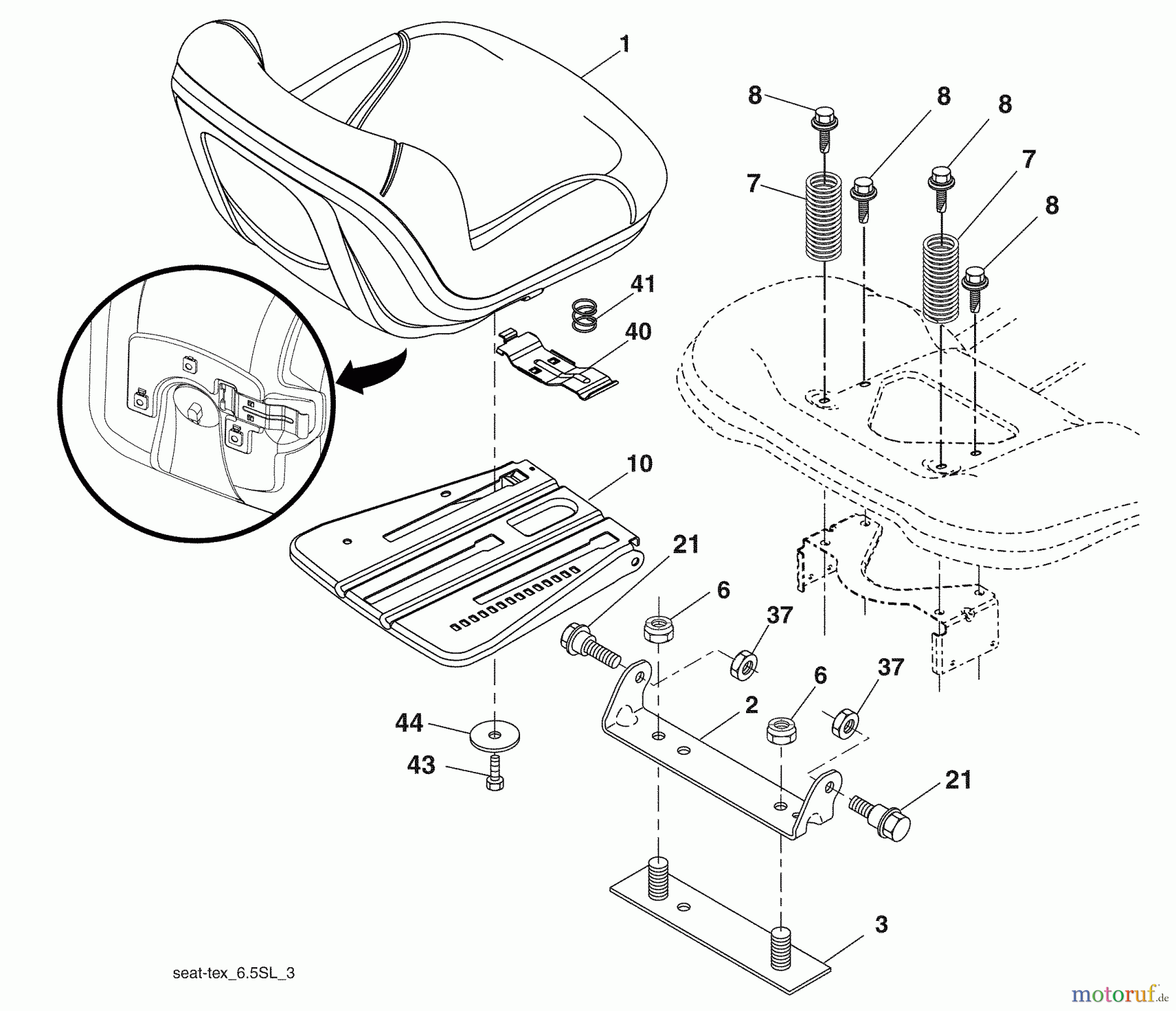 1

8

8

8

7

7

8

41

40

10

21

6

37

6

37

2

44

43

21

3

seat-tex_6.5SL_3

motoruf.de