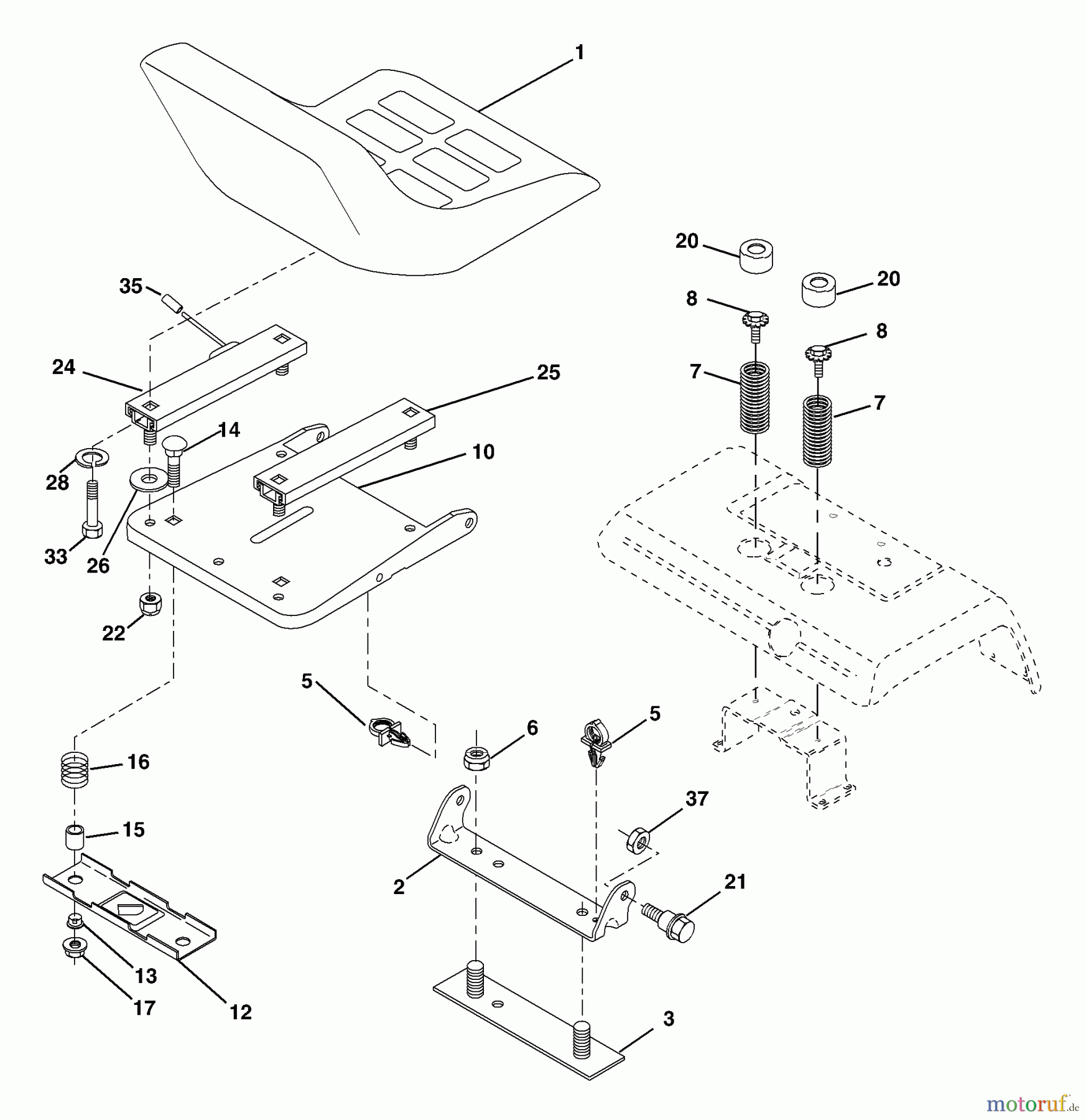 1
20
20
35
8
8
24
25
7
7
14
10
28
33
26
22
5
6
5
16
37
15
2
21
13
17
12
3
motoruf.de