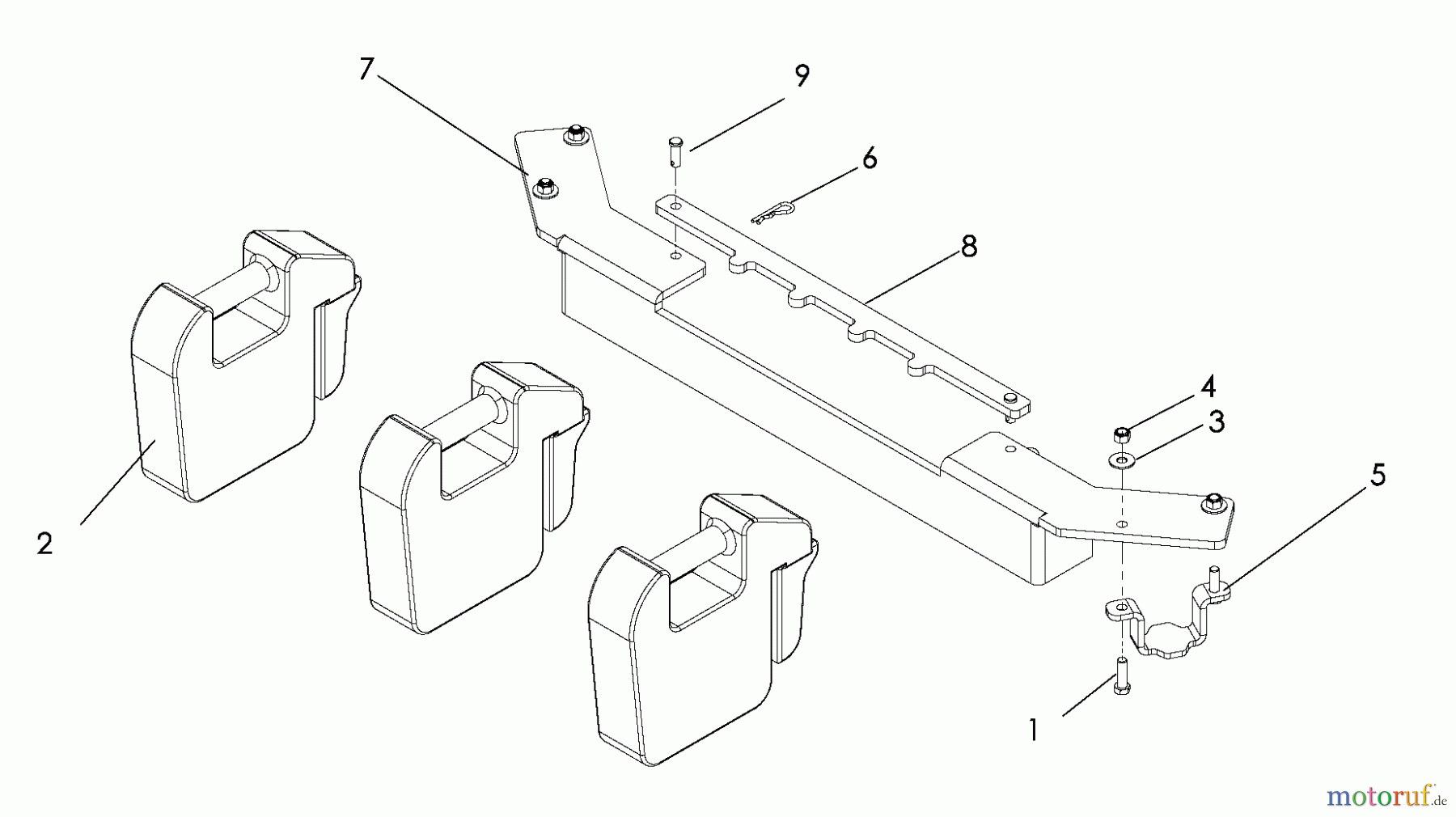 7

9

6

8

4

3

5

2

1

motoruf.de