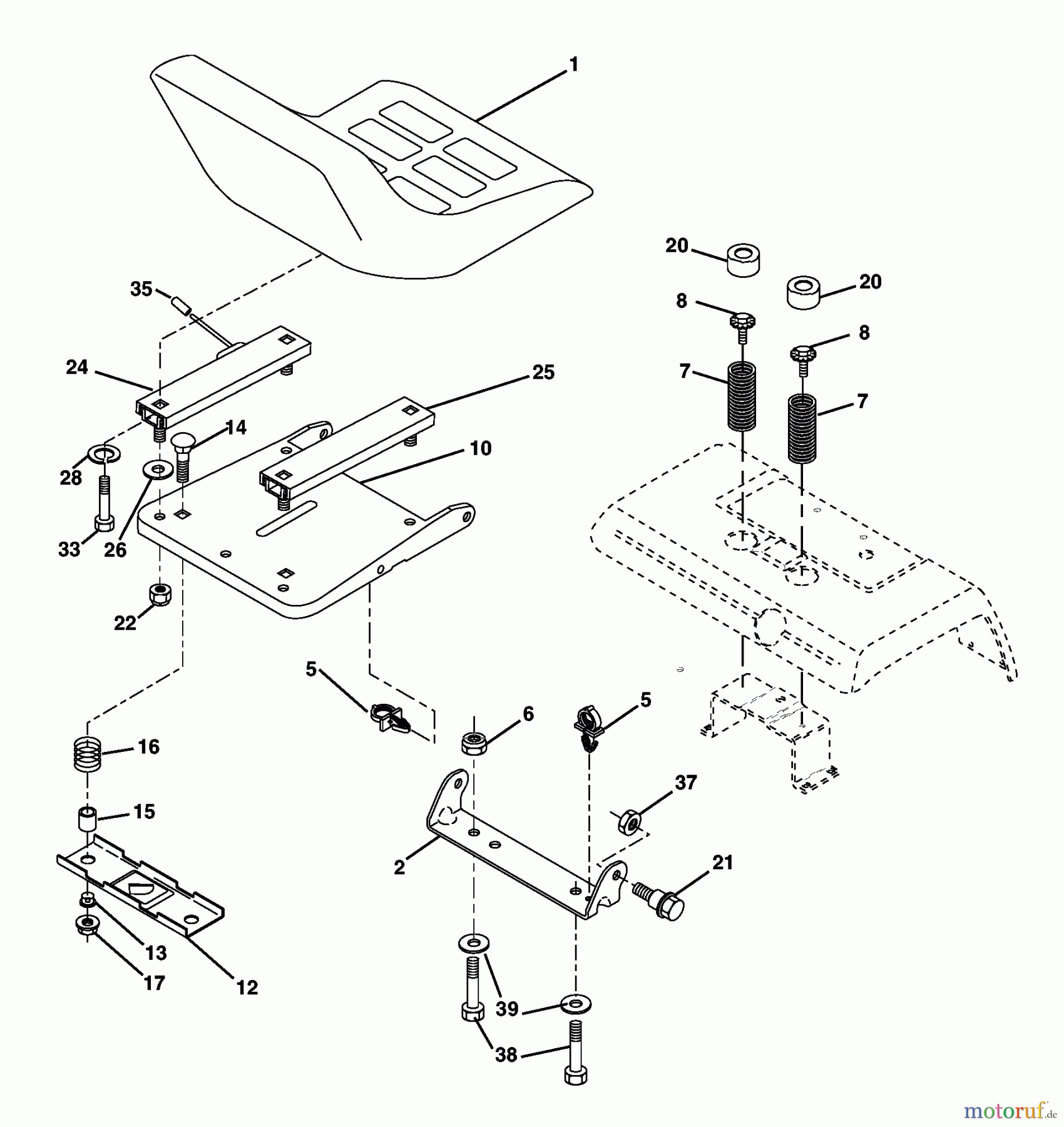 1
20
20
35
8
8
24
25
7
7
14
10
28
33
26
22
5
6
5
16
37
15
2
21
13
17
12
39
38
motoruf.de