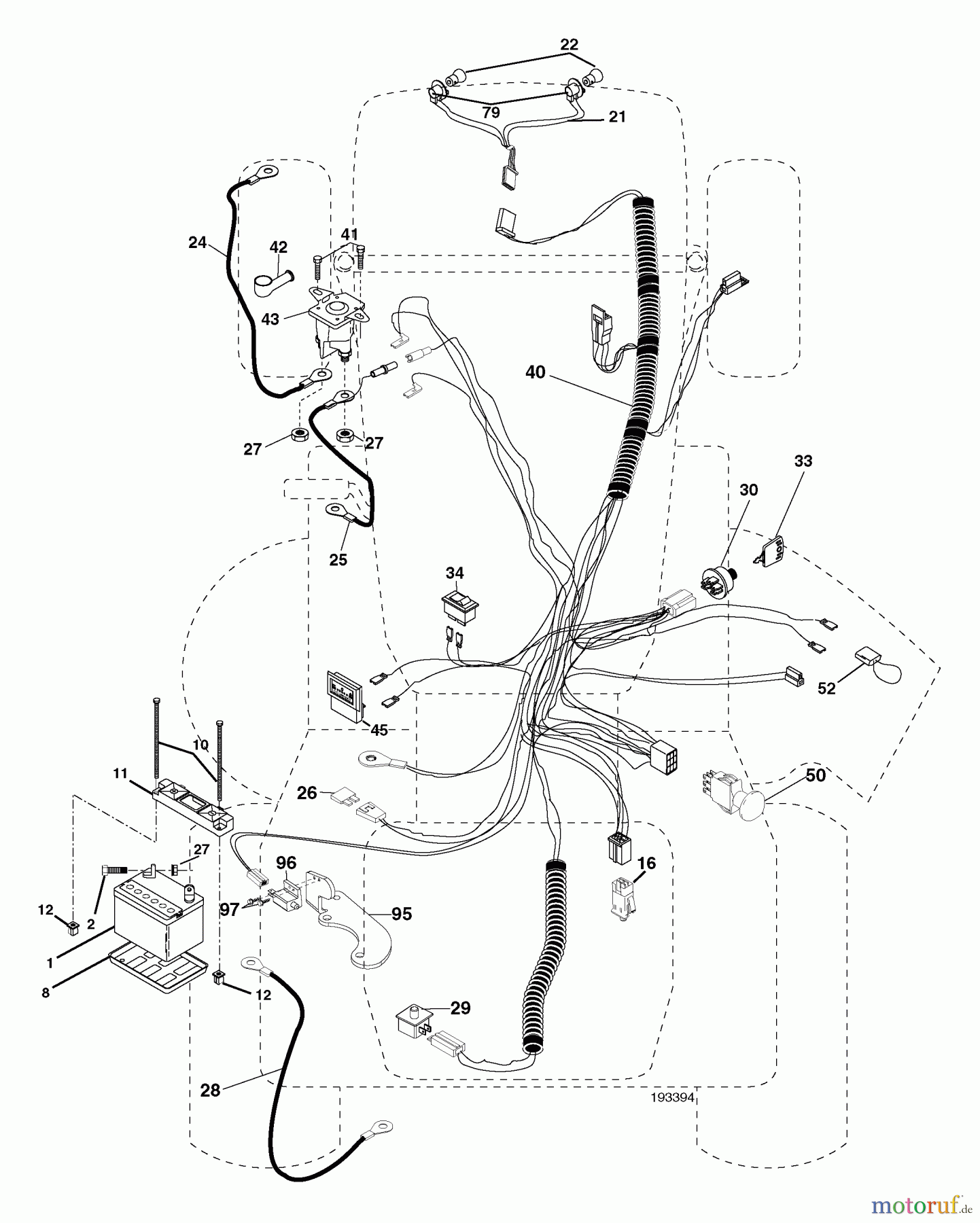 22
79
21
24
42
41
43
40
27
27
25
33
30
34
52
45
10
11
26
50
27
96
16
97
95
12
2
1
8
12
29
28
193394
motoruf.de