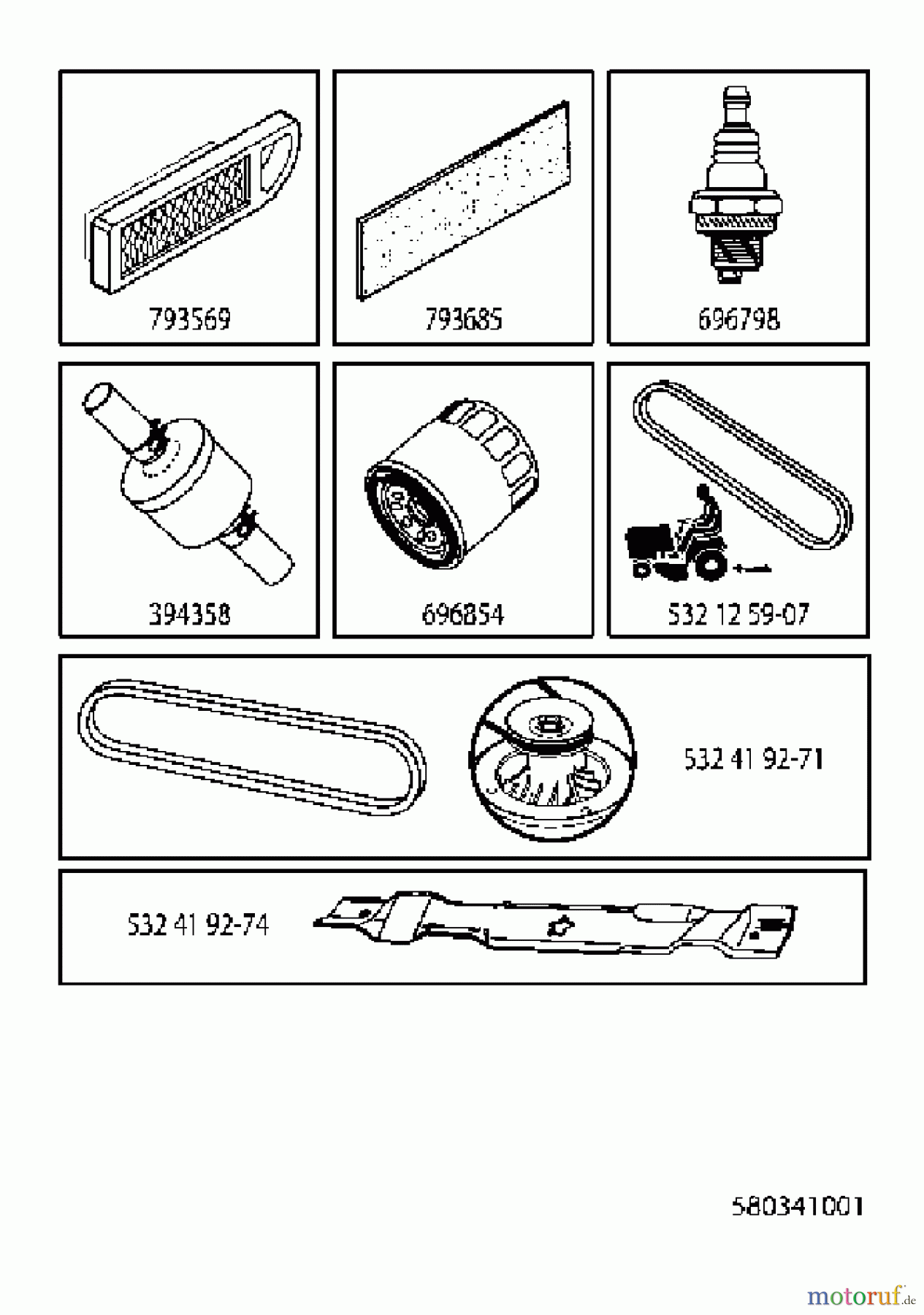 793569

793685

696798

394358

696854

532 12 59-07

532 41 92-71

532 41 92-74

580341001

motoruf.de