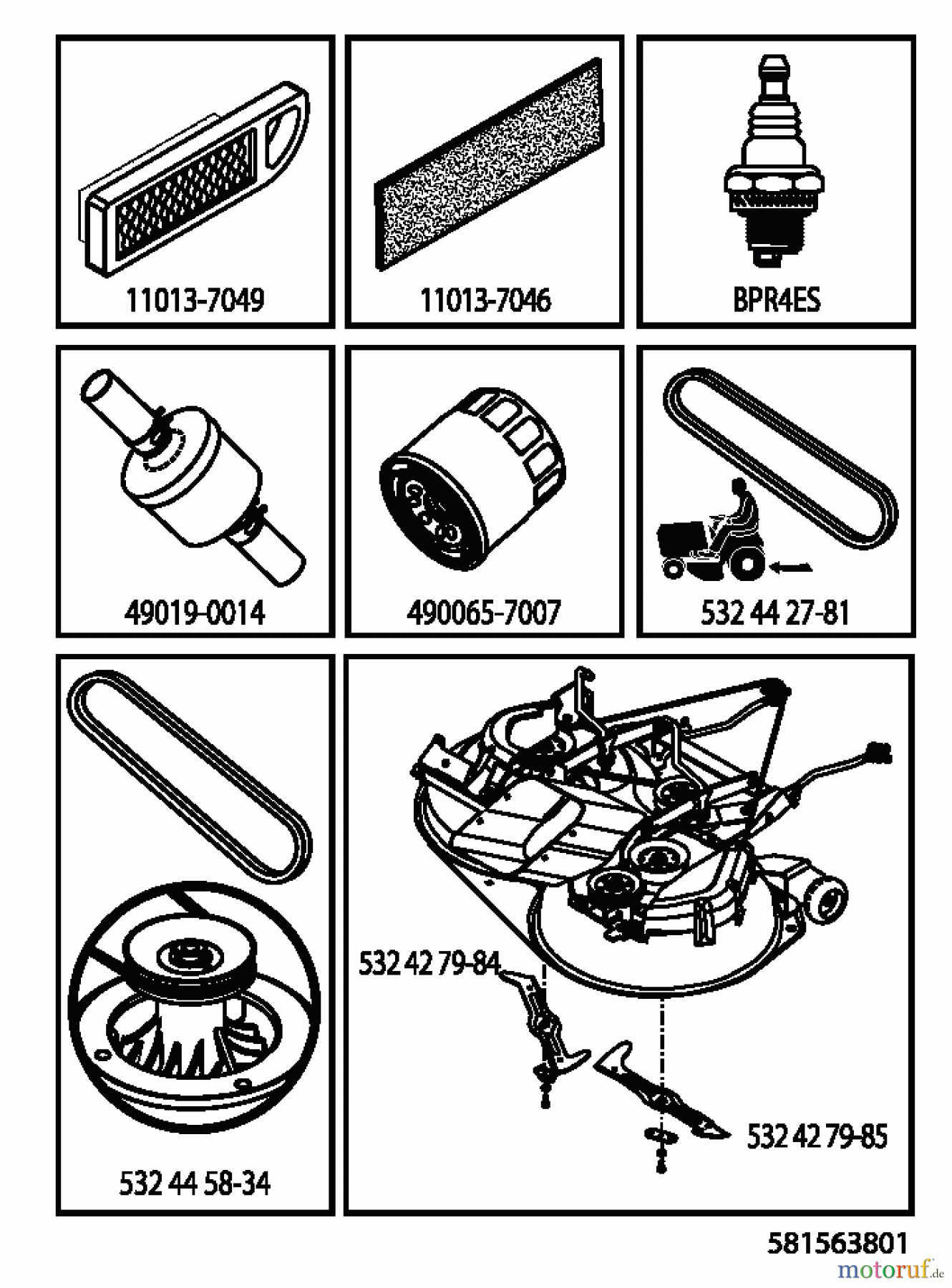 11013-7049

11013-7046

BPR4ES

49019-0014

490065-7007

532 44 27-81

532 44 58-34

532 42 79-84

532 42 79-85

581563801

motoruf.de