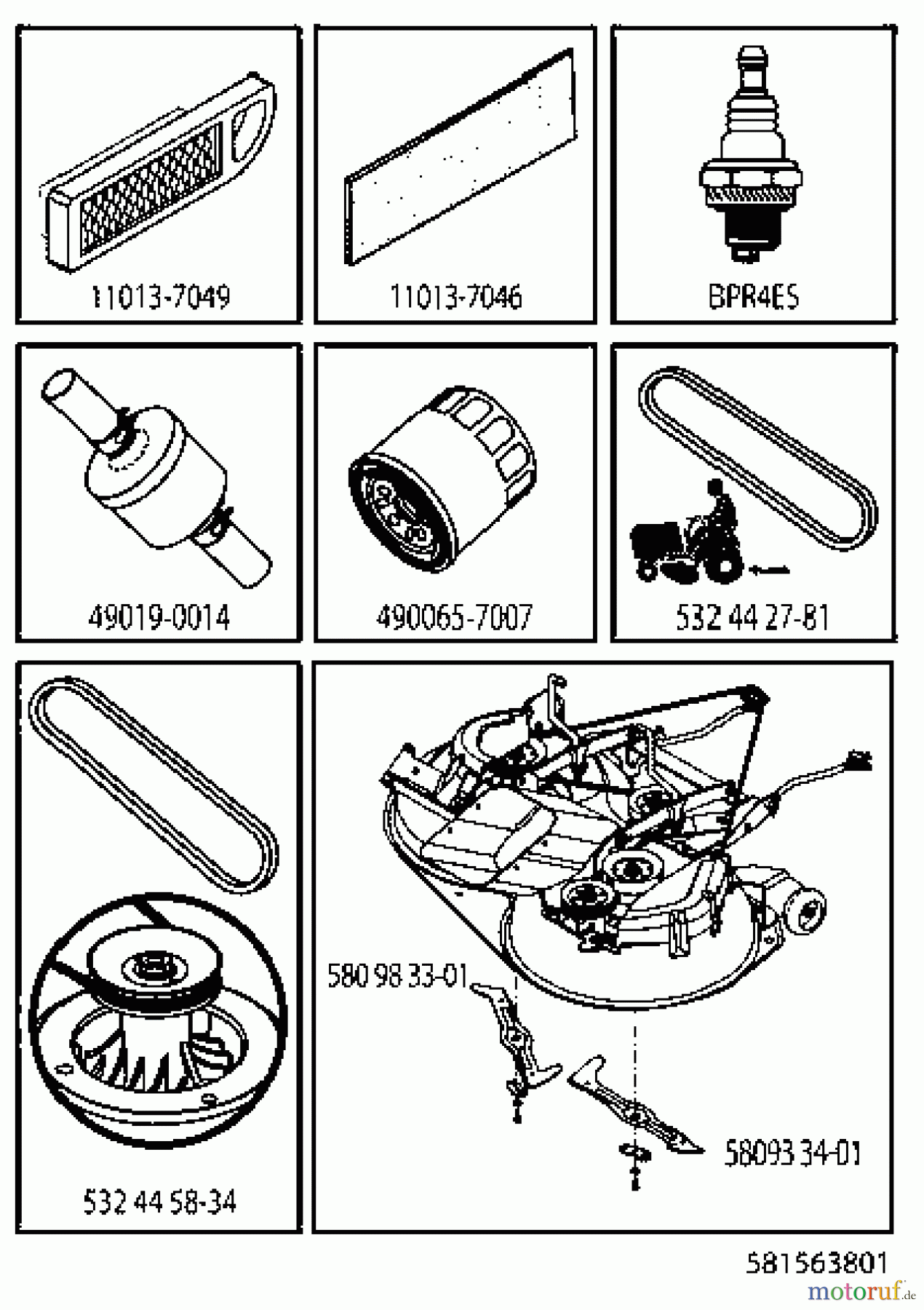 11013-7049

11013-7046

BPR4ES

49019-0014

490065-7007

532 44 27-81

532 44 58-34

580 98 33-01

58093 34-01

581563801

motoruf.de