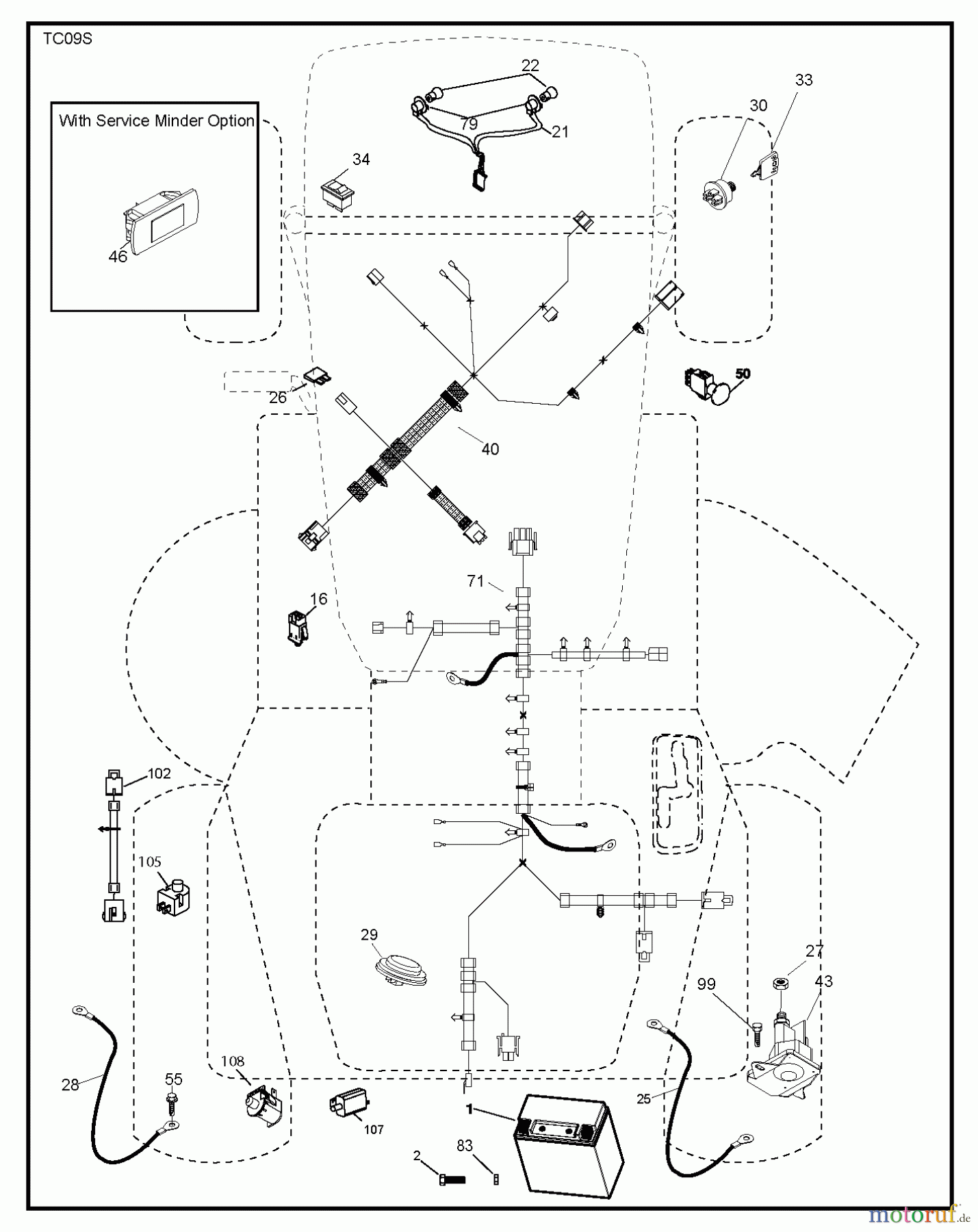 TC09S

With Service Minder Option

46

22

79

21

34

30

33

26

50

40

71

16

102

105

29

27

99

43

28

55

108

107

1

25

2

83

motoruf.de