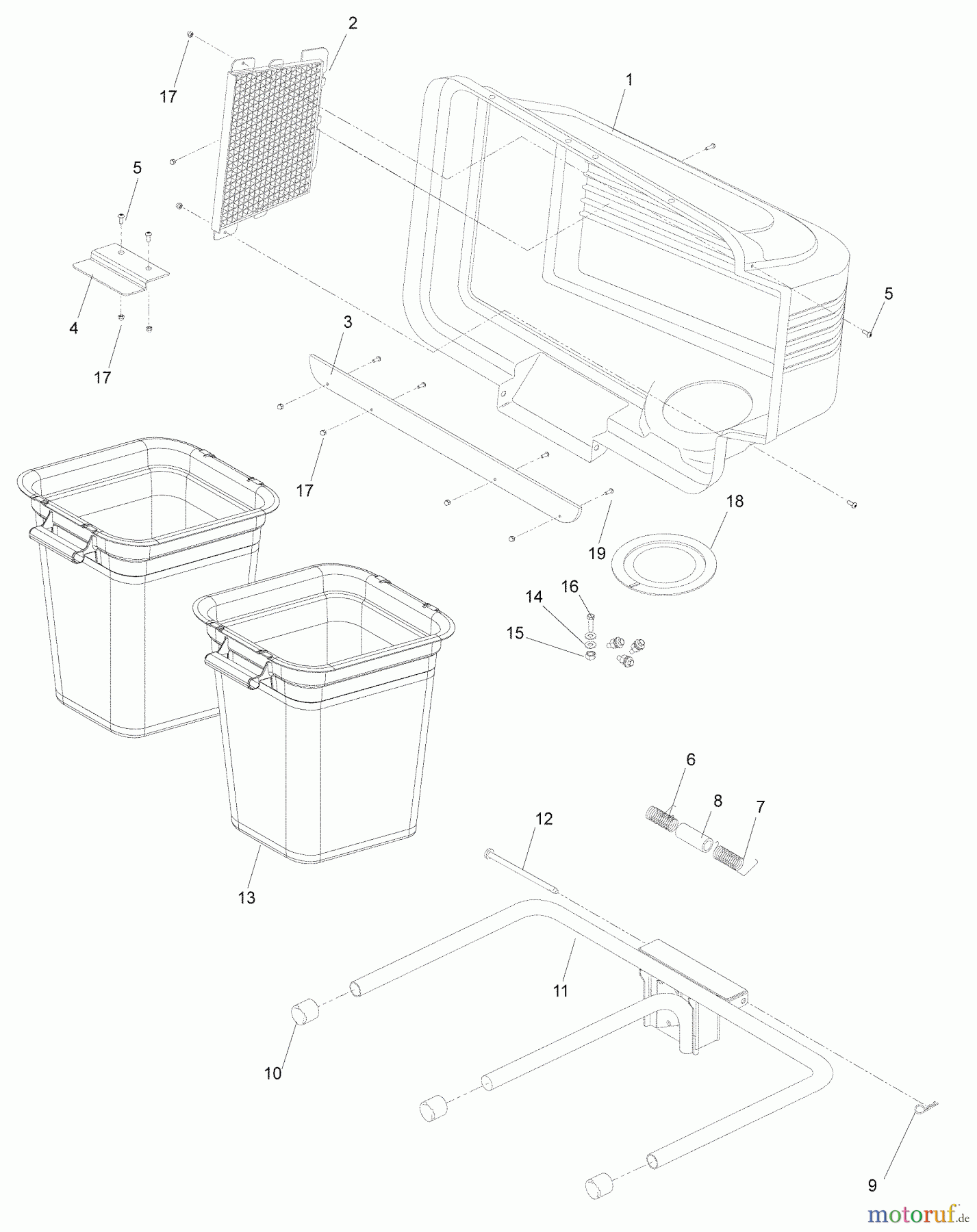 2
17
1
5
5
4
17
3
17
18
19
16
14
15
6
8
7
12
13
11
10
9
motoruf.de