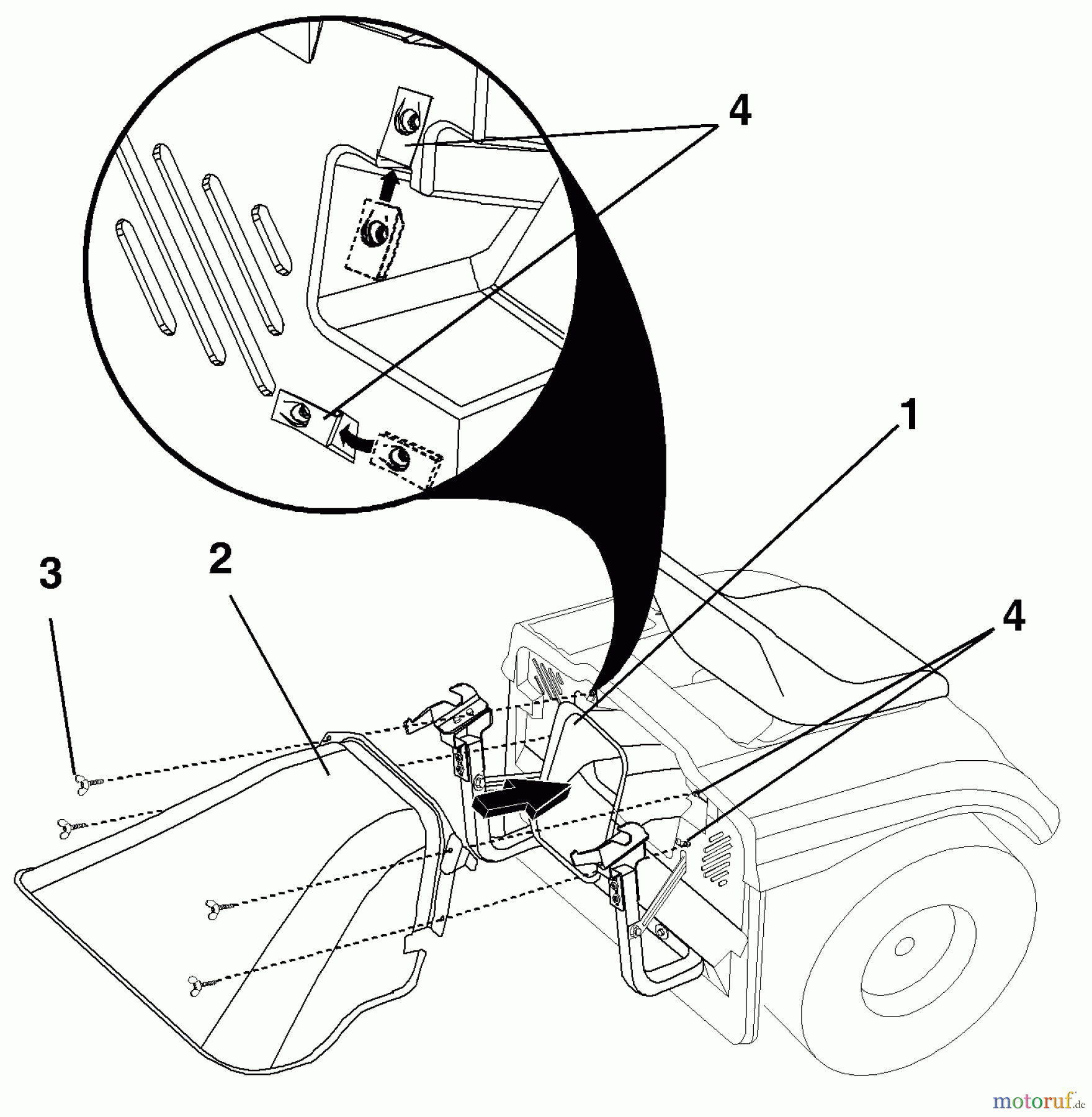 4

1

3

2

4

motoruf.de