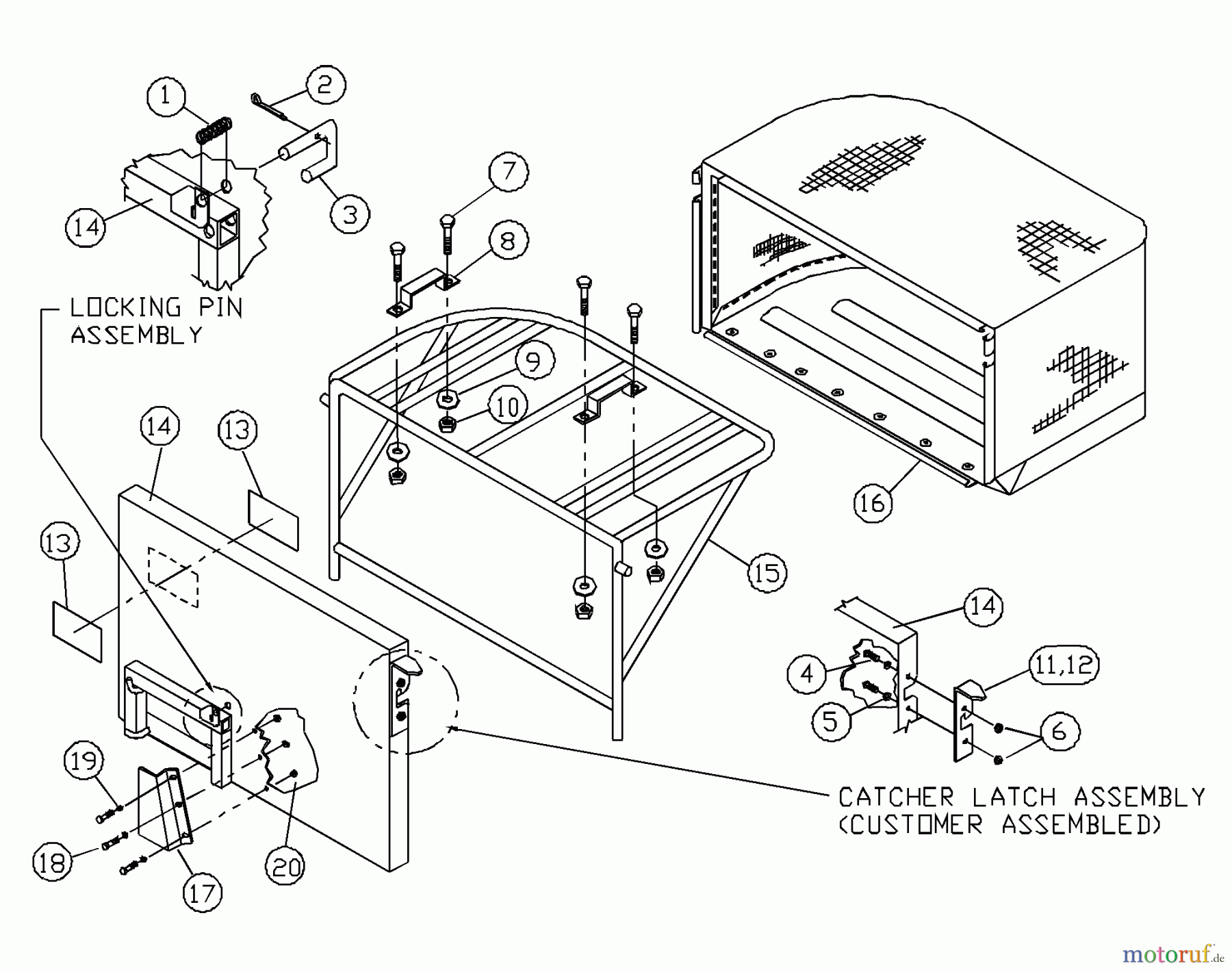 1
2
3
14
7
8
LOCKING PIN ASSEMBLY
9
10
14
13
13
16
15
14
4
11,12
5
6
19
18
17
20
CATCHER LATCH ASSEMBLY (CUSTOMER ASSEMBLED)
motoruf.de