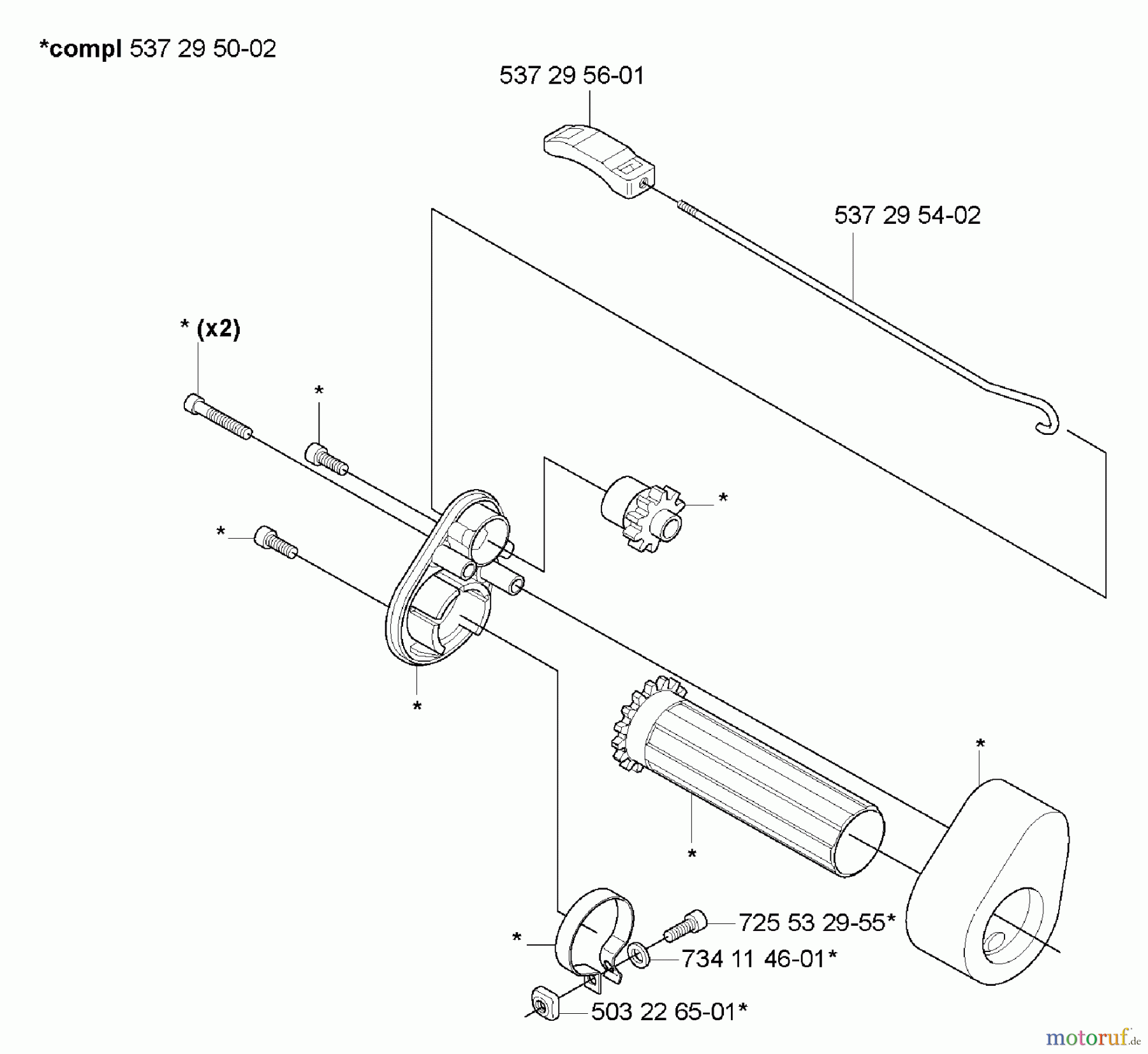 *compl 537 29 50-02

537 29 56-01

537 29 54-02

* (x2)

*

*

*

*

*

*

*

725 53 29-55*

734 11 46-01*

503 22 65-01*

motoruf.de