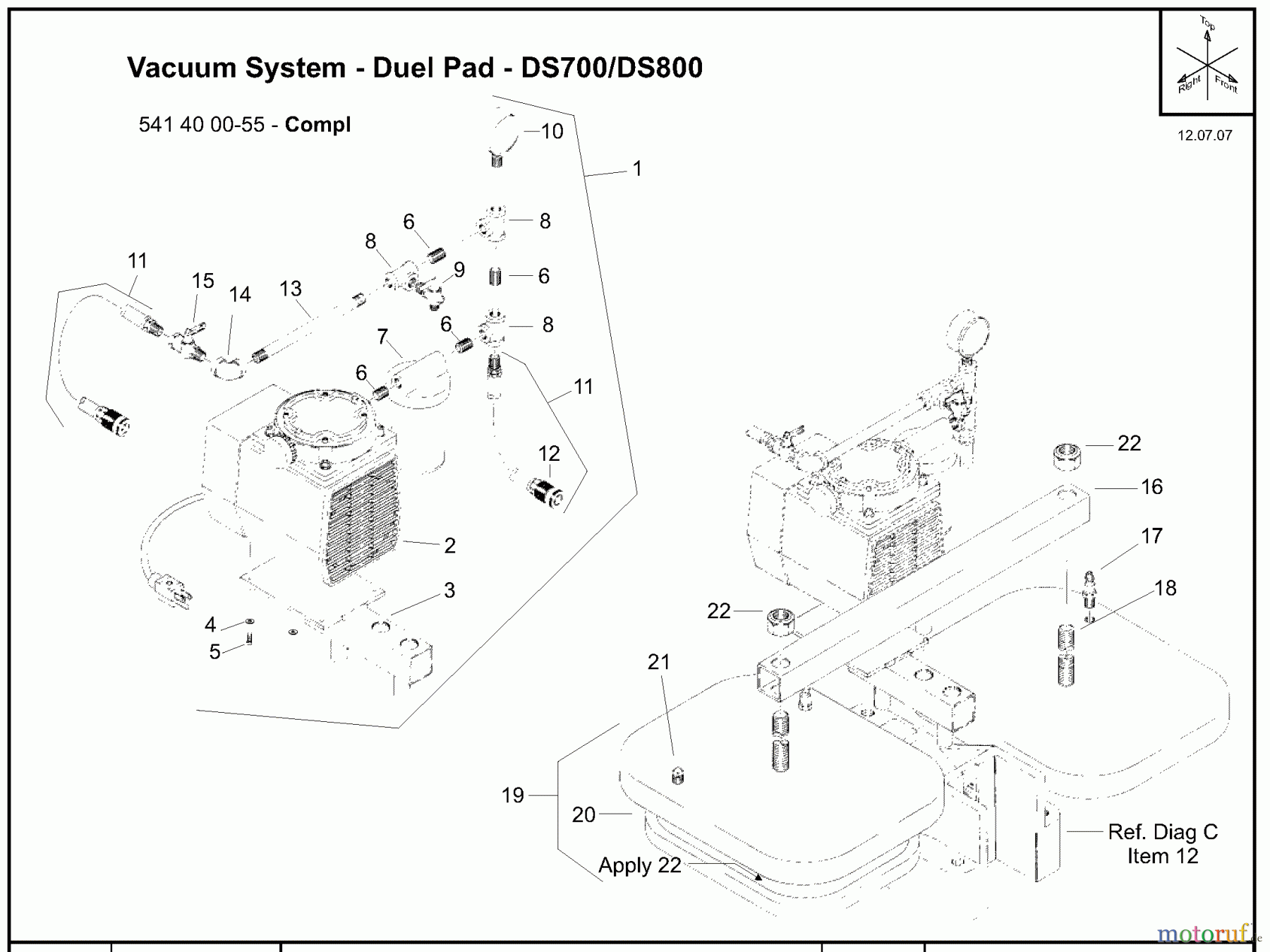 Vacuum System - Duel Pad - DS700/DS800

541 40 00-55 - Compl

Top
Right
Front

12.07.07

10
1
6
8
8
9
6
11
15
14
13
7
6
8
6
11
12
2
3
4
5
22
16
17
18
22
21
19
20
Apply 22
Ref. Diag C
Item 12

motoruf.de