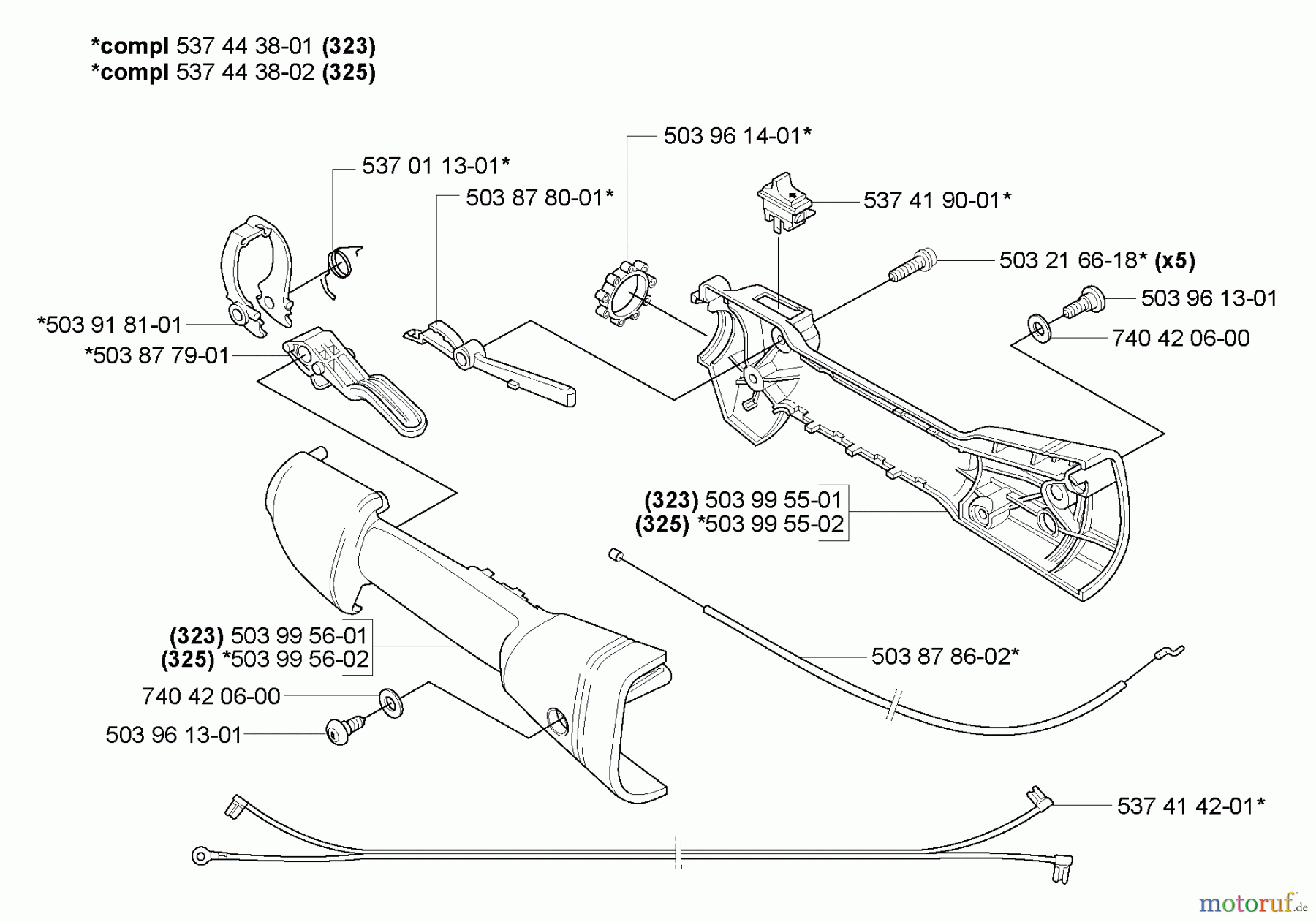 *compl 537 44 38-01 (323)
*compl 537 44 38-02 (325)

503 96 14-01*

537 01 13-01*

503 87 80-01*

537 41 90-01*

503 21 66-18* (x5)

503 96 13-01

740 42 06-00

*503 91 81-01

*503 87 79-01

(323) 503 99 55-01
(325) *503 99 55-02

(323) 503 99 56-01
(325) *503 99 56-02

503 87 86-02*

740 42 06-00

503 96 13-01

537 41 42-01*

motoruf.de