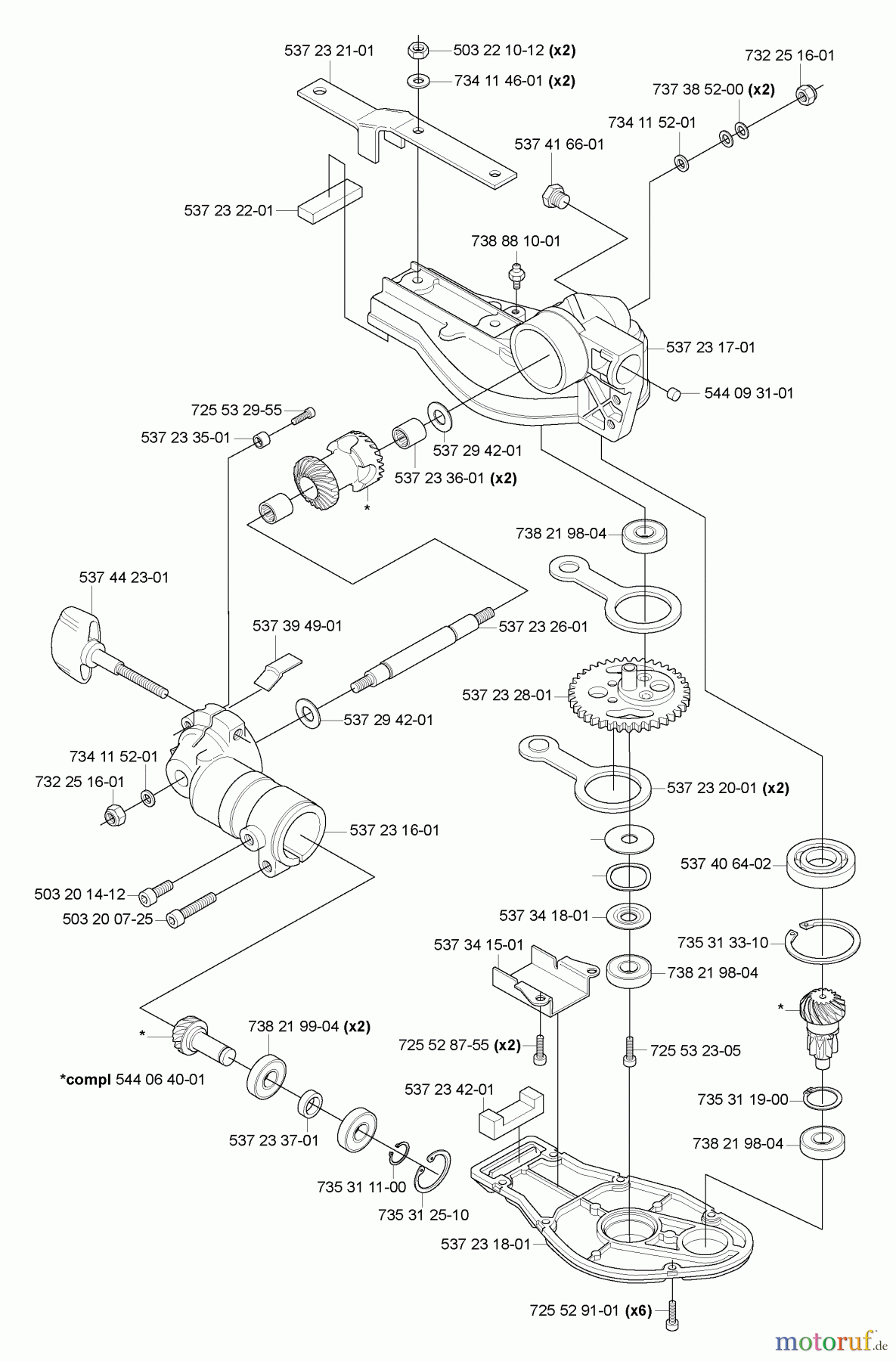 537 23 21-01
503 22 10-12 (x2)
734 11 46-01 (x2)
732 25 16-01
737 38 52-00 (x2)
734 11 52-01
537 41 66-01
537 23 22-01
738 88 10-01
537 23 17-01
544 09 31-01
725 53 29-55
537 23 35-01
537 29 42-01
537 23 36-01 (x2)
*
738 21 98-04
537 44 23-01
537 39 49-01
537 23 26-01
537 23 28-01
537 29 42-01
734 11 52-01
732 25 16-01
537 23 20-01 (x2)
537 23 16-01
537 40 64-02
503 20 14-12
503 20 07-25
537 34 18-01
537 34 15-01
735 31 33-10
738 21 98-04
*
*
738 21 99-04 (x2)
725 52 87-55 (x2)
725 53 23-05
*compl 544 06 40-01
537 23 42-01
735 31 19-00
537 23 37-01
738 21 98-04
735 31 11-00
735 31 25-10
537 23 18-01
725 52 91-01 (x6)
motoruf.de