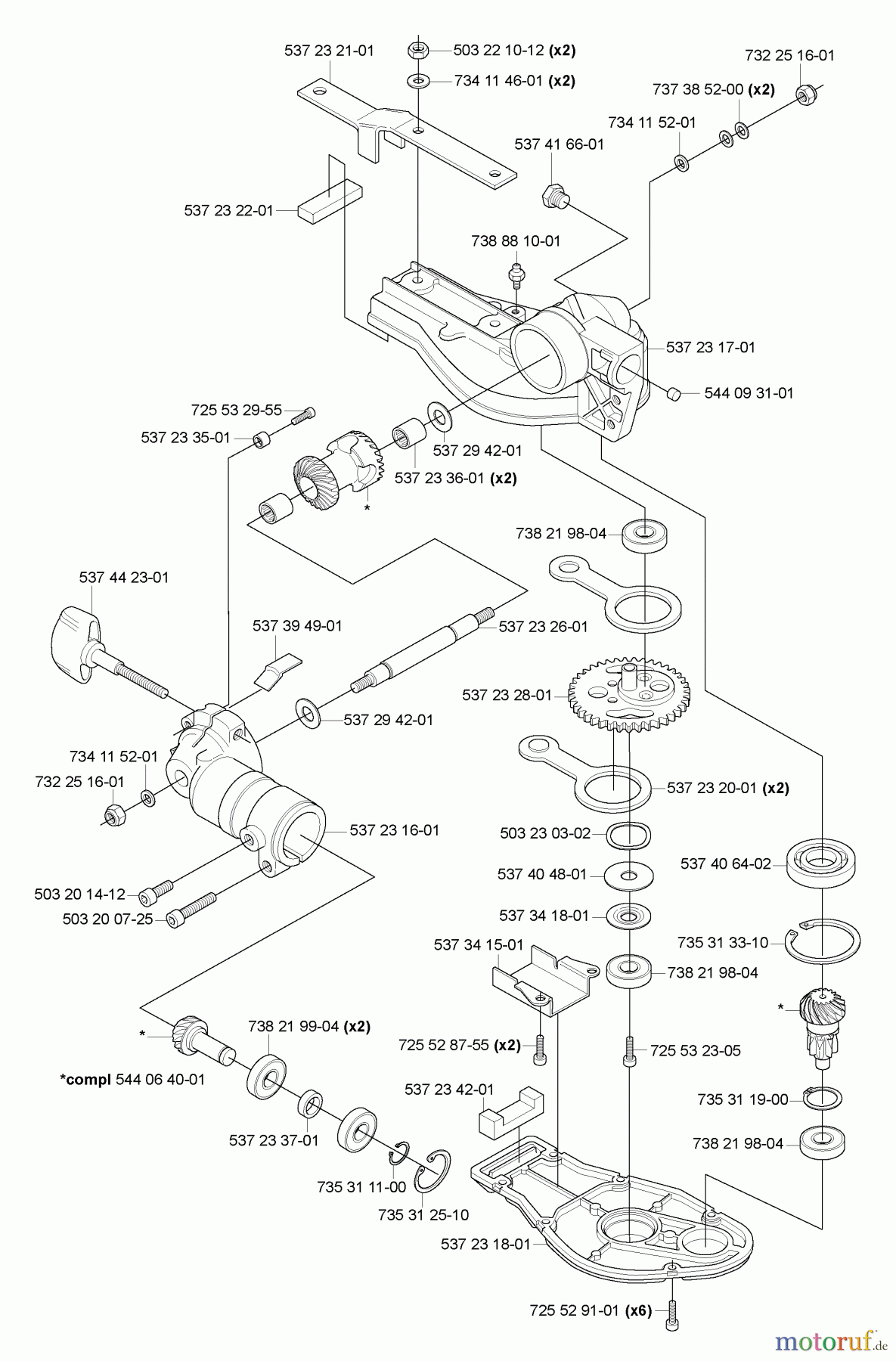 537 23 21-01
503 22 10-12 (x2)
734 11 46-01 (x2)
732 25 16-01
737 38 52-00 (x2)
734 11 52-01
537 41 66-01
537 23 22-01
738 88 10-01
537 23 17-01
544 09 31-01
725 53 29-55
537 23 35-01
537 29 42-01
537 23 36-01 (x2)
*
738 21 98-04
537 44 23-01
537 39 49-01
537 23 26-01
537 23 28-01
537 29 42-01
734 11 52-01
732 25 16-01
537 23 20-01 (x2)
537 23 16-01
503 23 03-02
537 40 64-02
537 40 48-01
503 20 14-12
503 20 07-25
537 34 18-01
537 34 15-01
735 31 33-10
738 21 98-04
*
*
738 21 99-04 (x2)
725 52 87-55 (x2)
725 53 23-05
*compl 544 06 40-01
537 23 42-01
735 31 19-00
537 23 37-01
738 21 98-04
735 31 11-00
735 31 25-10
537 23 18-01
725 52 91-01 (x6)
motoruf.de